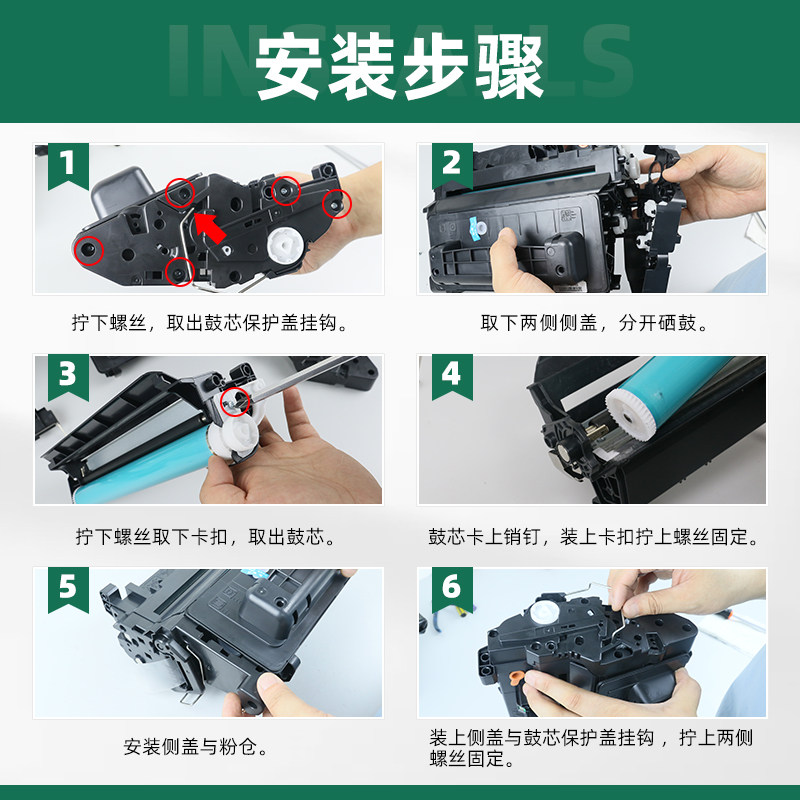 INSTALLS
安装步骤

1
拧下螺丝，取出鼓芯保护盖挂钩。

2
取下两侧侧盖，分开硒鼓。

3
拧下螺丝取下卡扣，取出鼓芯。

4
鼓芯卡上销钉，装上卡扣拧上螺丝固定。

5
安装侧盖与粉仓。

6
装上侧盖与鼓芯保护盖挂钩，拧上两侧螺丝固定。