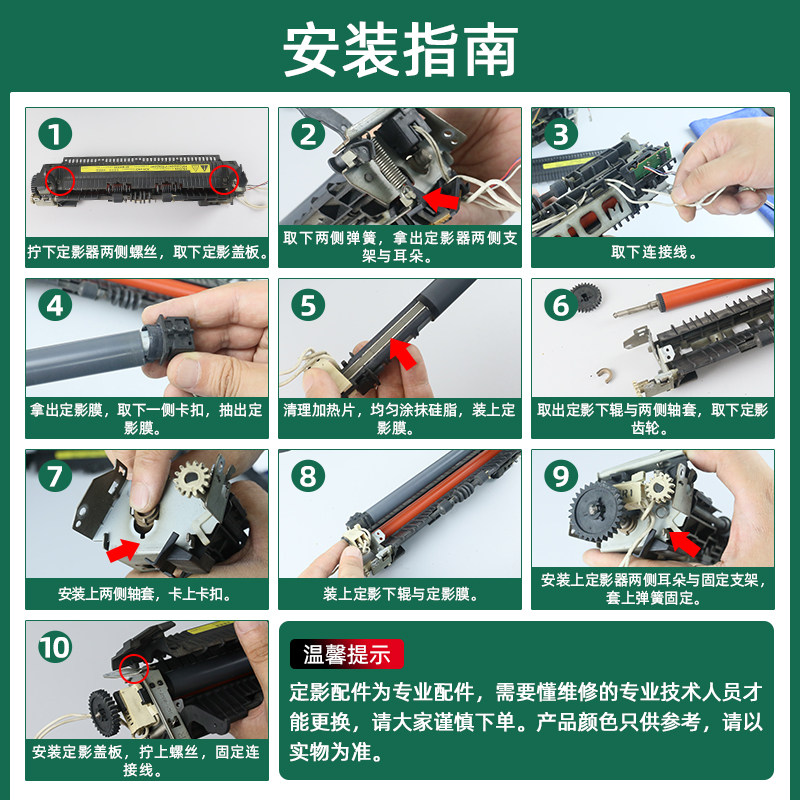 安装指南

1
拧下定影器两侧螺丝，取下定影盖板。

2
取下两侧弹簧，拿出定影器两侧支架与耳朵。

3
取下连接线。

4
拿出定影膜，取下一侧卡扣，抽出定影膜。

5
清理加热片，均匀涂抹硅脂，装上定影膜。

6
取出定影下辊与两侧轴套，取下定影齿轮。

7
安装上两侧轴套，卡上卡扣。

8
装上定影下辊与定影膜。

9
安装上定影器两侧耳朵与固定支架，套上弹簧固定。

10
安装定影盖板，拧上螺丝，固定连接线。

温馨提示
定影配件为专业配件，需要懂维修的专业技术人员才能更换，请大家谨慎下单。产品颜色只供参考，请以实物为准。