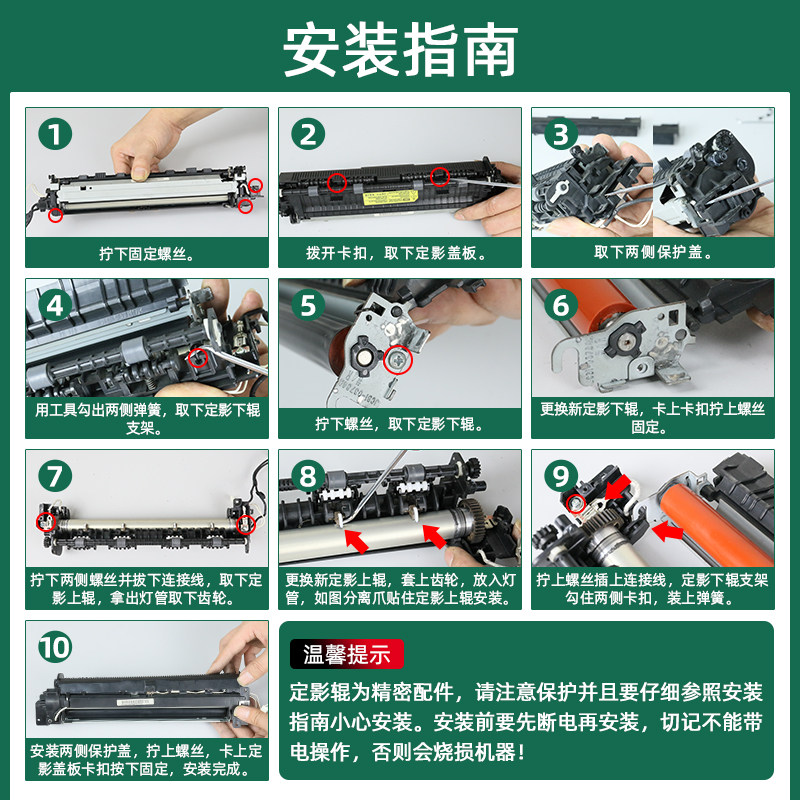 安装指南

1
拧下固定螺丝。

2
拨开卡扣，取下定影盖板。

3
取下两侧保护盖。

4
用工具勾出两侧弹簧，取下定影下辊支架。

5
拧下螺丝，取下定影下辊。

6
更换新定影下辊，卡上卡扣拧上螺丝固定。

7
拧下两侧螺丝并拔下连接线，取下定影上辊，拿出灯管取下齿轮。

8
更换新定影上辊，套上齿轮，放入灯管，如图分离爪贴住定影上辊安装。

9
拧上螺丝插上连接线，定影下辊支架勾住两侧卡扣，装上弹簧。

10
安装两侧保护盖，拧上螺丝，卡上定影盖板卡扣按下固定，安装完成。

温馨提示
定影辊为精密配件，请注意保护并且要仔细参照安装指南小心安装。安装前要先断电再安装，切记不能带电操作，否则会烧损机器！