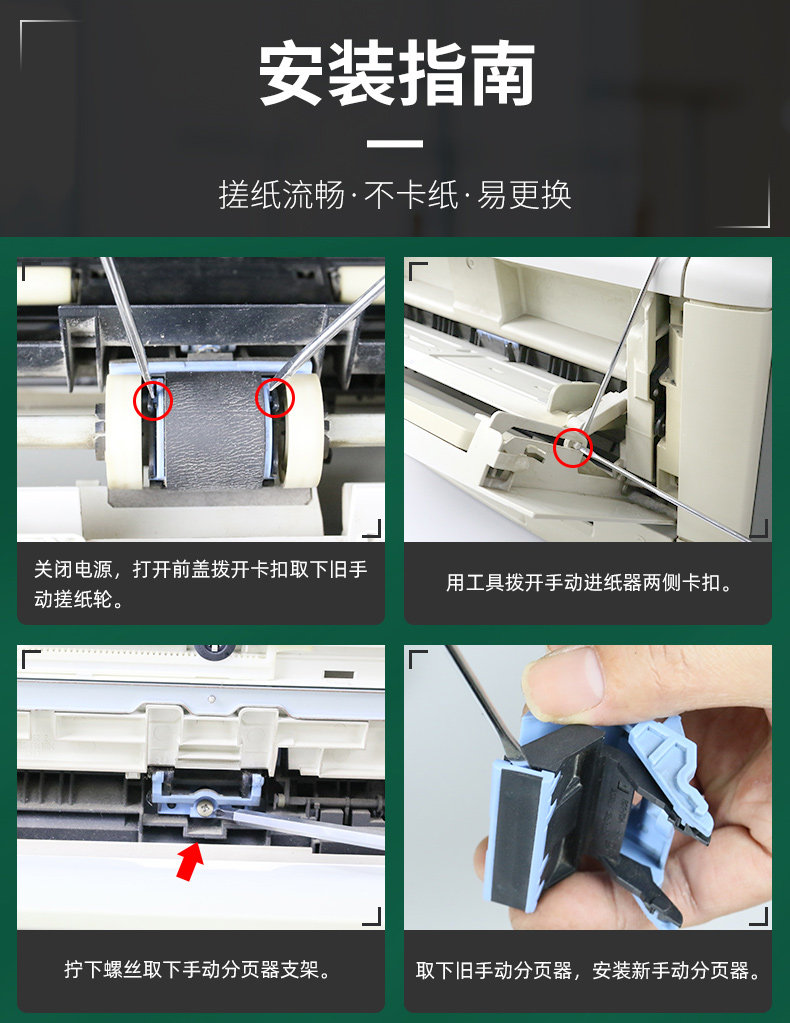 安装指南

搓纸流畅·不卡纸·易更换

关闭电源，打开前盖拨开卡扣取下旧手动搓纸轮。

用工具拨开手动进纸器两侧卡扣。

拧下螺丝取下手动分页器支架。

取下旧手动分页器，安装新手动分页器。