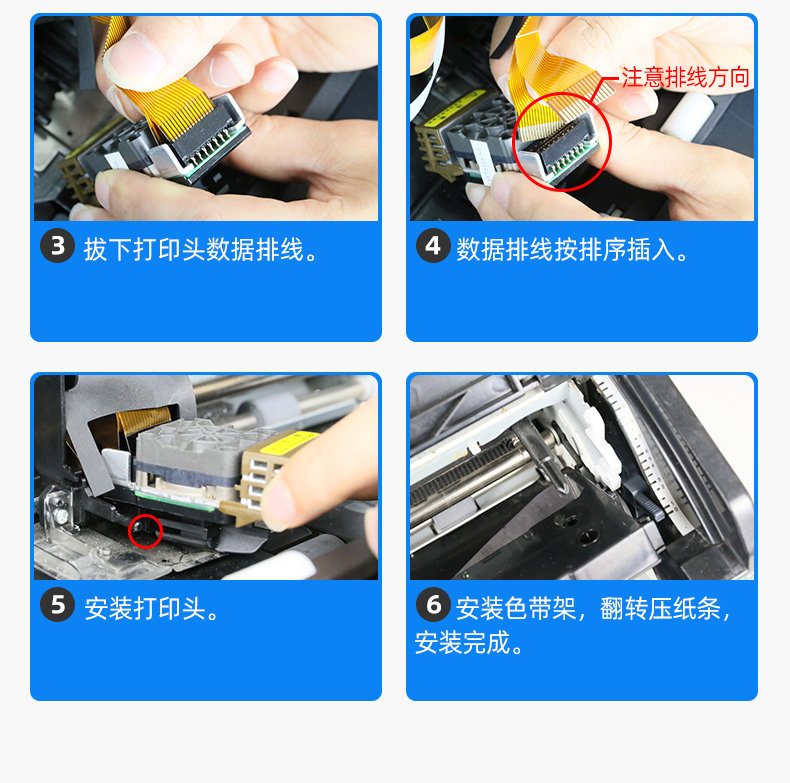 3 拔下打印头数据排线。

注意排线方向

4 数据排线按排序插入。

5 安装打印头。

6 安装色带架，翻转压纸条，安装完成。