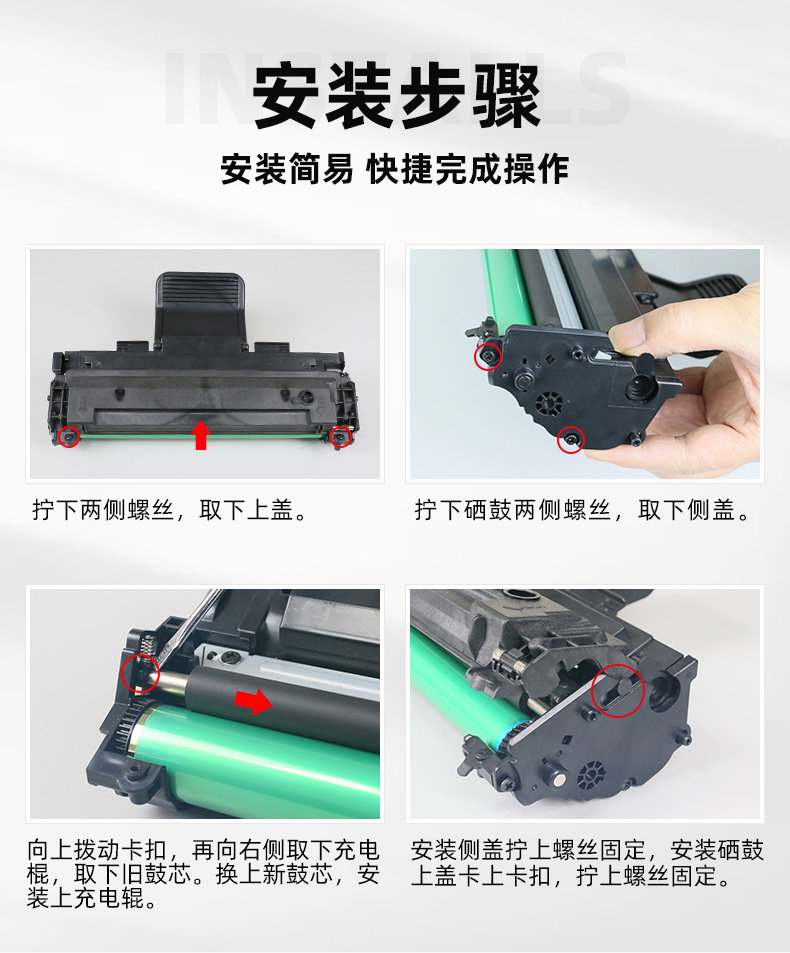 INSTALLS
安装步骤

安装简易 快捷完成操作

拧下两侧螺丝，取下上盖。

拧下硒鼓两侧螺丝，取下侧盖。

向上拨动卡扣，再向右侧取下充电棍，取下旧鼓芯。换上新鼓芯，安装上充电辊。

安装侧盖拧上螺丝固定，安装硒鼓上盖卡上卡扣，拧上螺丝固定。