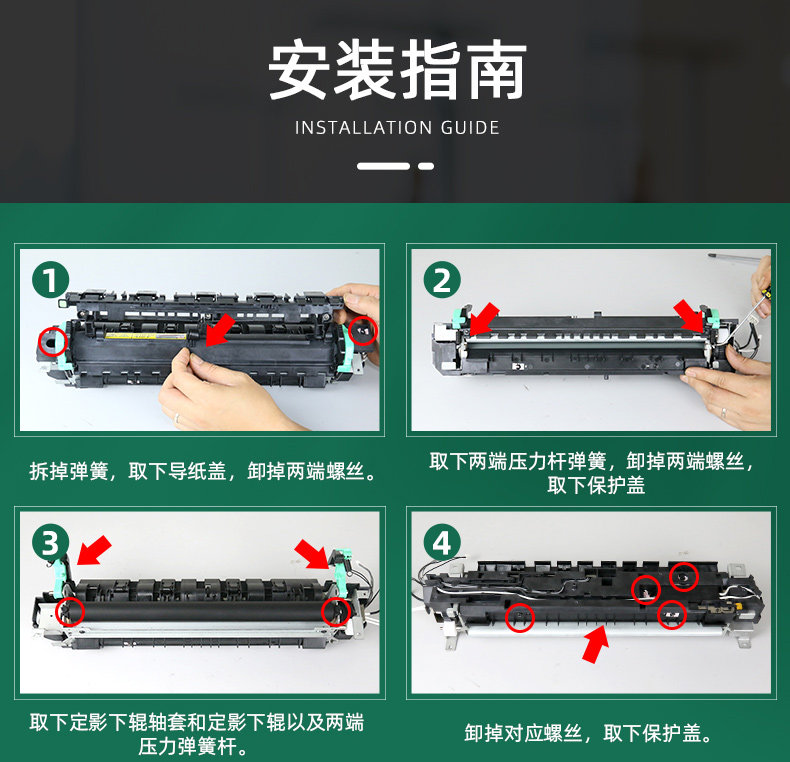 安装指南

INSTALLATION GUIDE

1

拆掉弹簧，取下导纸盖，卸掉两端螺丝。

2

取下两端压力杆弹簧，卸掉两端螺丝，取下保护盖

3

取下定影下辊轴套和定影下辊以及两端压力弹簧杆。

4

卸掉对应螺丝，取下保护盖。