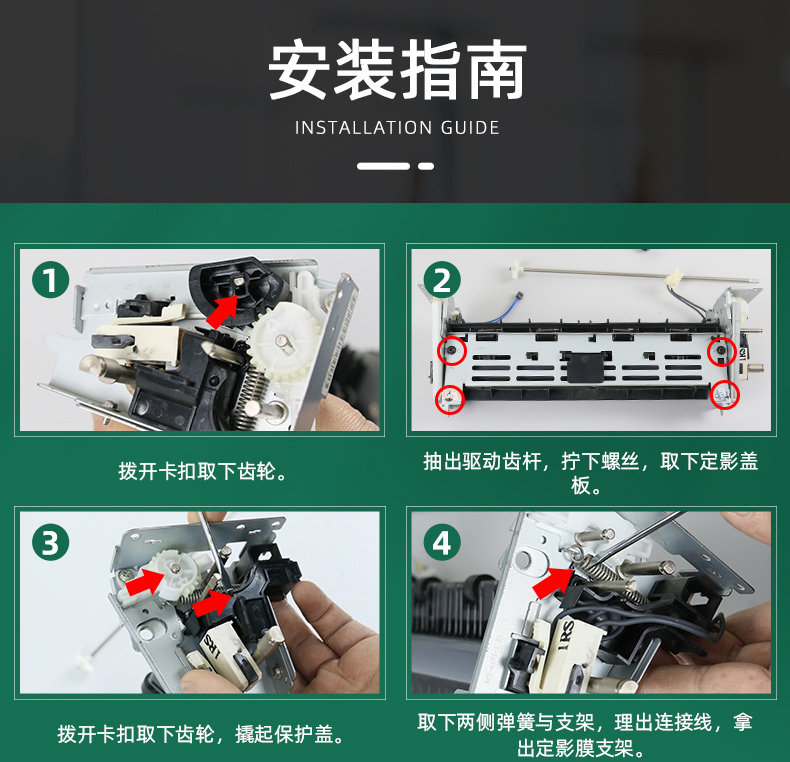 安装指南
INSTALLATION GUIDE

1

拨开卡扣取下齿轮。

2

抽出驱动齿杆，拧下螺丝，取下定影盖板。

3

拨开卡扣取下齿轮，撬起保护盖。

4

取下两侧弹簧与支架，理出连接线，拿出定影膜支架。