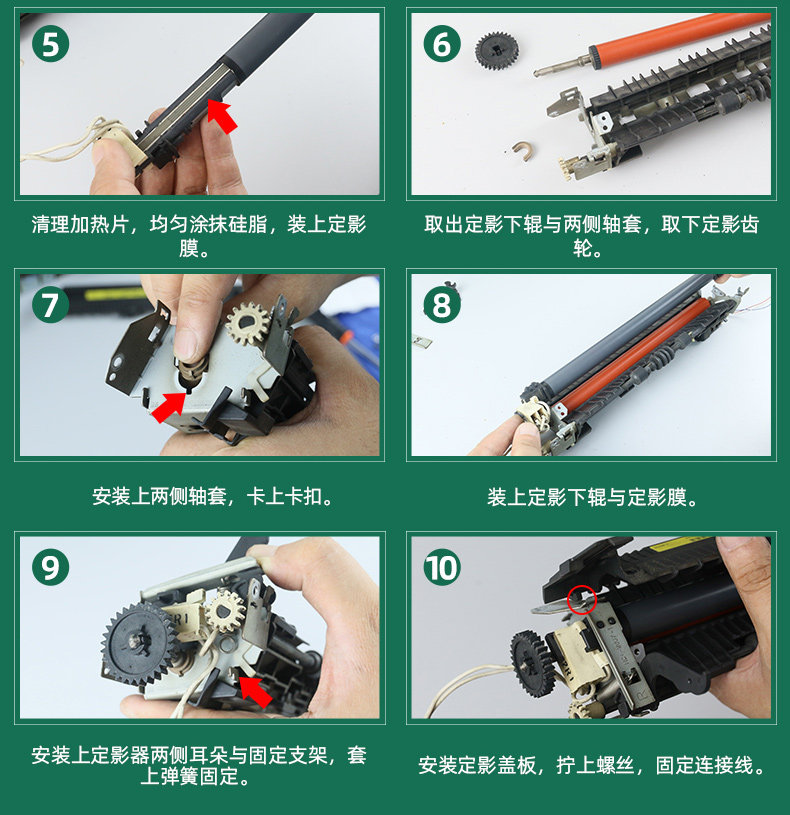 5

清理加热片，均匀涂抹硅脂，装上定影膜。

6

取出定影下辊与两侧轴套，取下定影齿轮。

7

安装上两侧轴套，卡上卡扣。

8

装上定影下辊与定影膜。

9

安装上定影器两侧耳朵与固定支架，套上弹簧固定。

10

安装定影盖板，拧上螺丝，固定连接线。