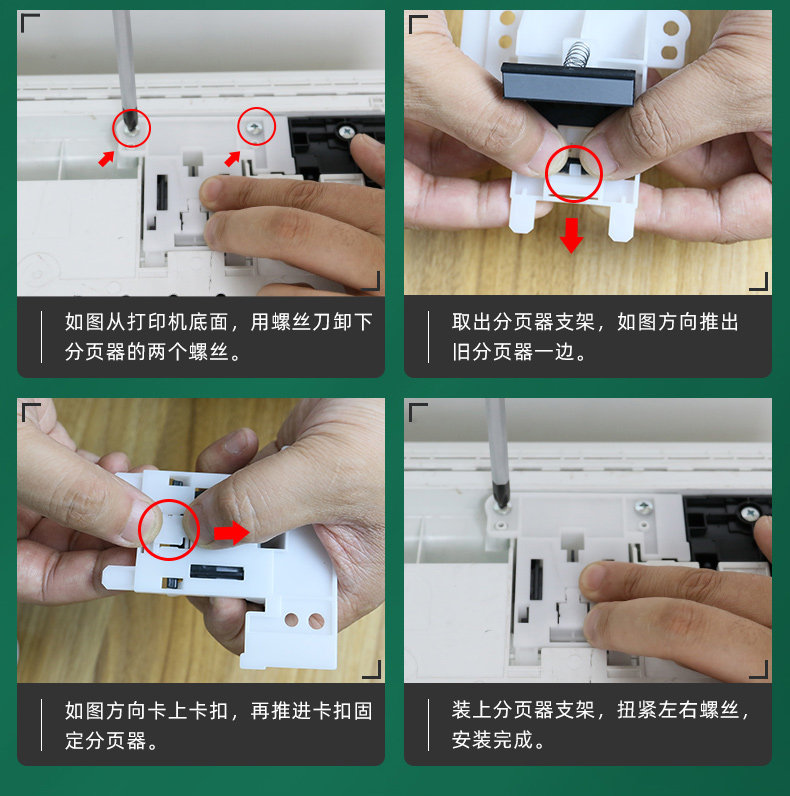 如图从打印机底面，用螺丝刀卸下分页器的两个螺丝。

取出分页器支架，如图方向推出旧分页器一边。

如图方向卡上卡扣，再推进卡扣固定分页器。

装上分页器支架，扭紧左右螺丝，安装完成。