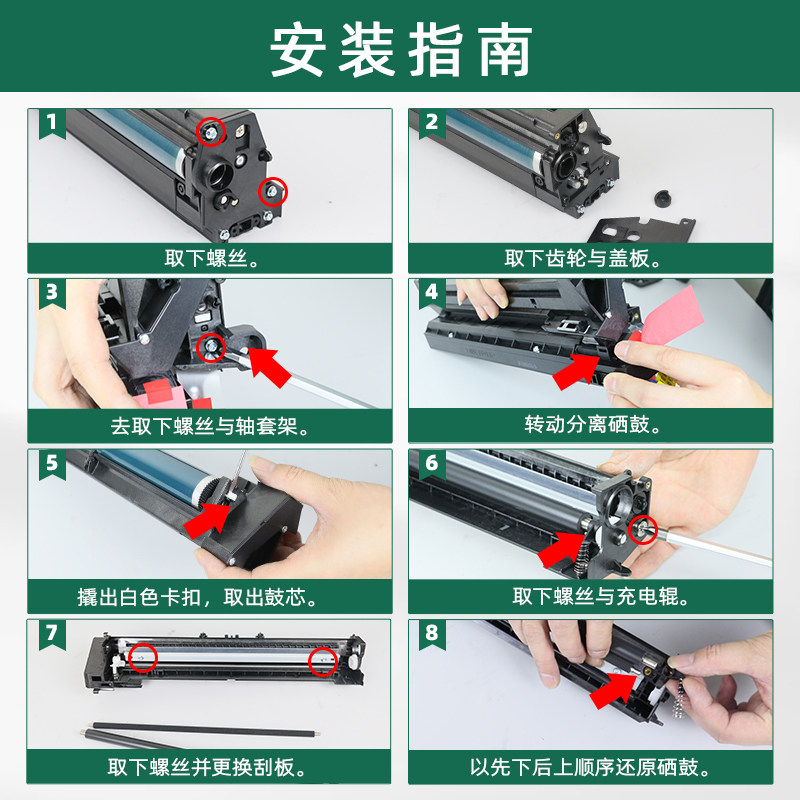 安装指南

1
取下螺丝。

2
取下齿轮与盖板。

3
去取下螺丝与轴套架。

4
转动分离硒鼓。

5
撬出白色卡扣，取出鼓芯。

6
取下螺丝与充电辊。

7
取下螺丝并更换刮板。

8
以先下后上顺序还原硒鼓。