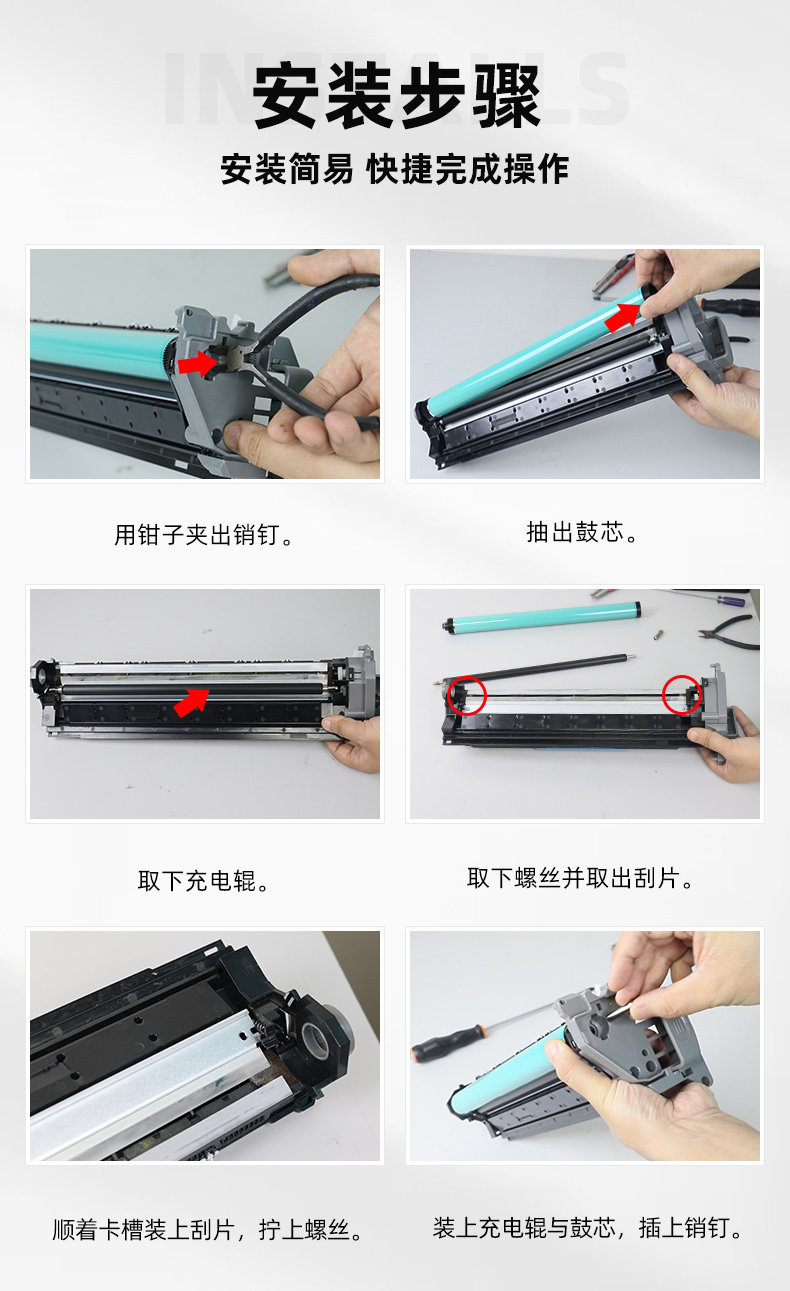 INSTALLS
安装步骤
安装简易 快捷完成操作

用钳子夹出销钉。

抽出鼓芯。

取下充电辊。

取下螺丝并取出刮片。

顺着卡槽装上刮片，拧上螺丝。

装上充电辊与鼓芯，插上销钉。