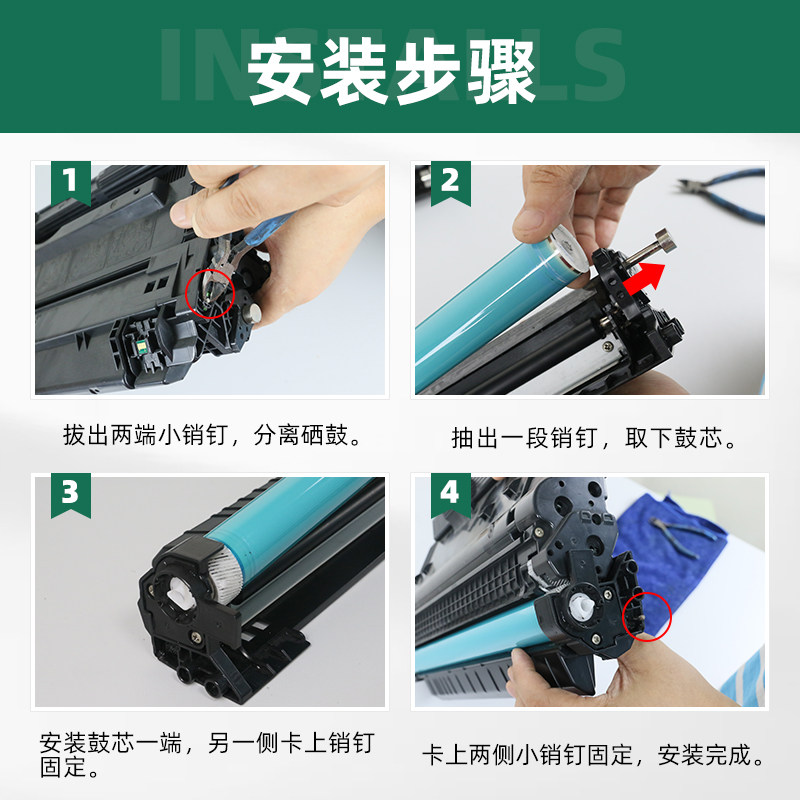 INSTALLS
安装步骤

1

拔出两端小销钉，分离硒鼓。

2

抽出一段销钉，取下鼓芯。

3

安装鼓芯一端，另一侧卡上销钉固定。

4

卡上两侧小销钉固定，安装完成。