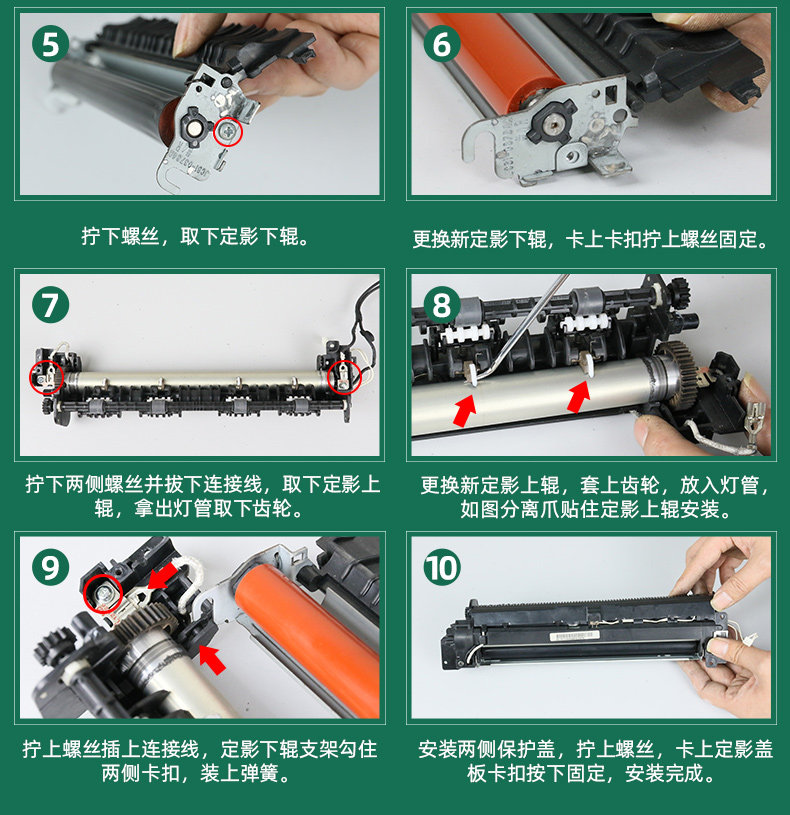 5

拧下螺丝，取下定影下辊。

6

更换新定影下辊，卡上卡扣拧上螺丝固定。

7

拧下两侧螺丝并拔下连接线，取下定影上辊，拿出灯管取下齿轮。

8

更换新定影上辊，套上齿轮，放入灯管，如图分离爪贴住定影上辊安装。

9

拧上螺丝插上连接线，定影下辊支架勾住两侧卡扣，装上弹簧。

10

安装两侧保护盖，拧上螺丝，卡上定影盖板卡扣按下固定，安装完成。