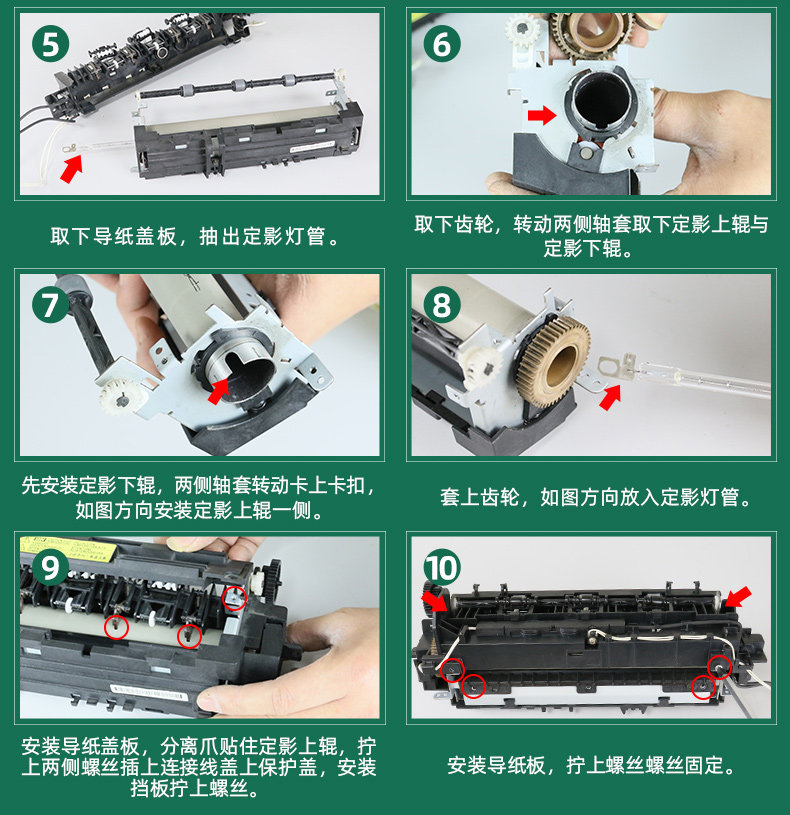 5

取下导纸盖板，抽出定影灯管。

6

取下齿轮，转动两侧轴套取下定影上辊与定影下辊。

7

先安装定影下辊，两侧轴套转动卡上卡扣，如图方向安装定影上辊一侧。

8

套上齿轮，如图方向放入定影灯管。

9

安装导纸盖板，分离爪贴住定影上辊，拧上两侧螺丝插上连接线盖上保护盖，安装挡板拧上螺丝。

10

安装导纸板，拧上螺丝螺丝固定。