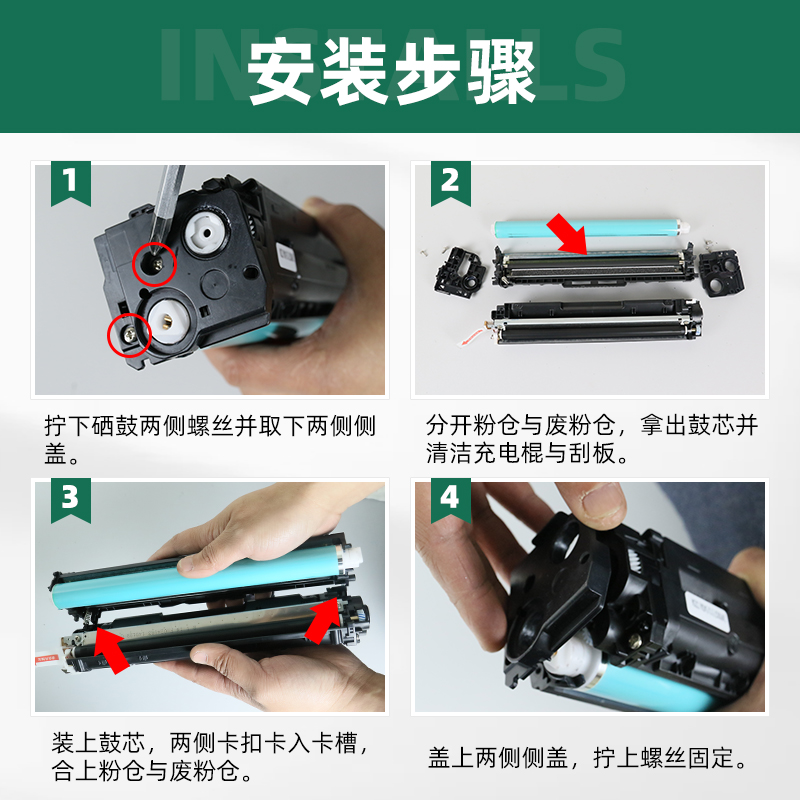 INSTALLS

安装步骤

1

拧下硒鼓两侧螺丝并取下两侧侧盖。

2

分开粉仓与废粉仓，拿出鼓芯并清洁充电棍与刮板。

3

装上鼓芯，两侧卡扣卡入卡槽，合上粉仓与废粉仓。

4

盖上两侧侧盖，拧上螺丝固定。