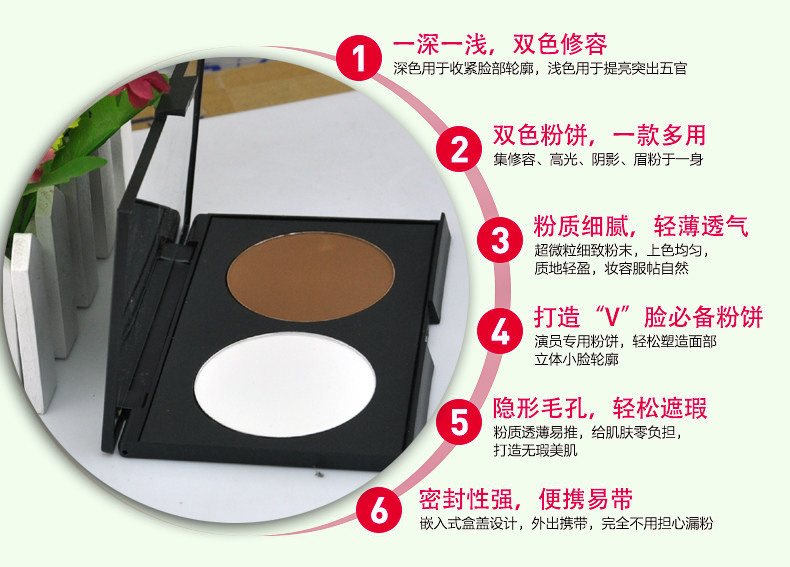 1 一深一浅，双色修容
深色用于收紧脸部轮廓，浅色用于提亮突出五官

2 双色粉饼，一款多用
集修容、高光、阴影、眉粉于一身

3 粉质细腻，轻薄透气
超微粒细致粉末，上色均匀，质地轻盈，妆容服帖自然

4 打造“V”脸必备粉饼
演员专用粉饼，轻松塑造面部立体小脸轮廓

5 隐形毛孔，轻松遮瑕
粉质透薄易推，给肌肤零负担，打造无瑕美肌

6 密封性强，便携易带
嵌入式盒盖设计，外出携带，完全不用担心漏粉