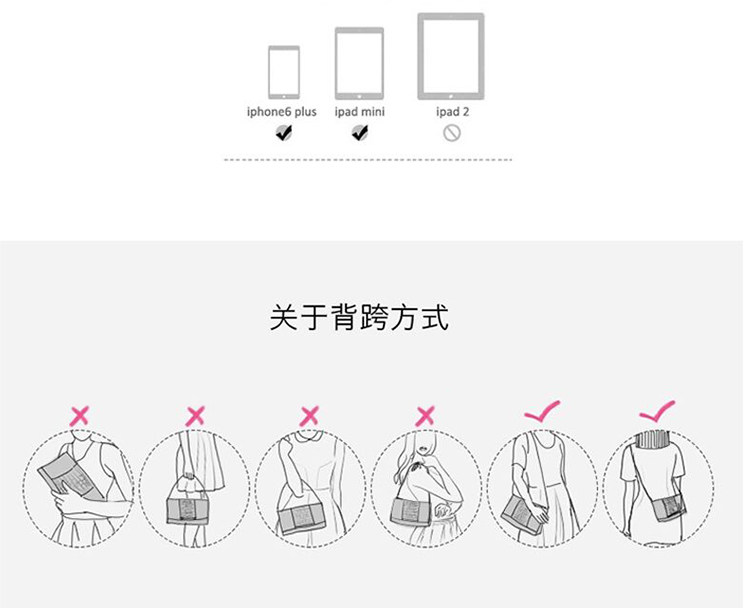 iphone6 plus
ipad mini
ipad 2

关于背跨方式