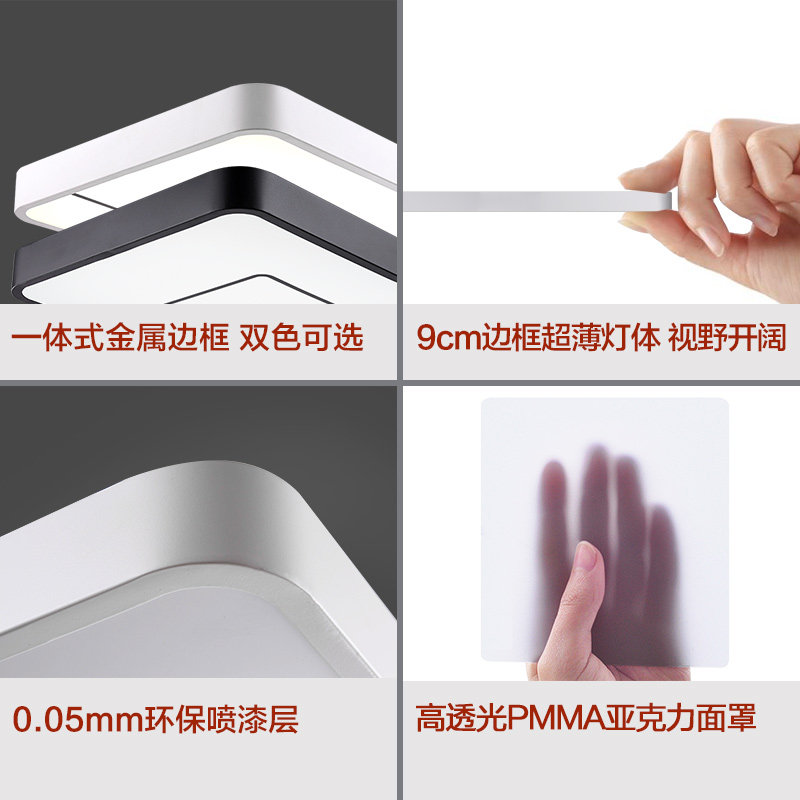 一体式金属边框 双色可选

9cm边框超薄灯体 视野开阔

0.05mm环保喷漆层

高透光PMMA亚克力面罩