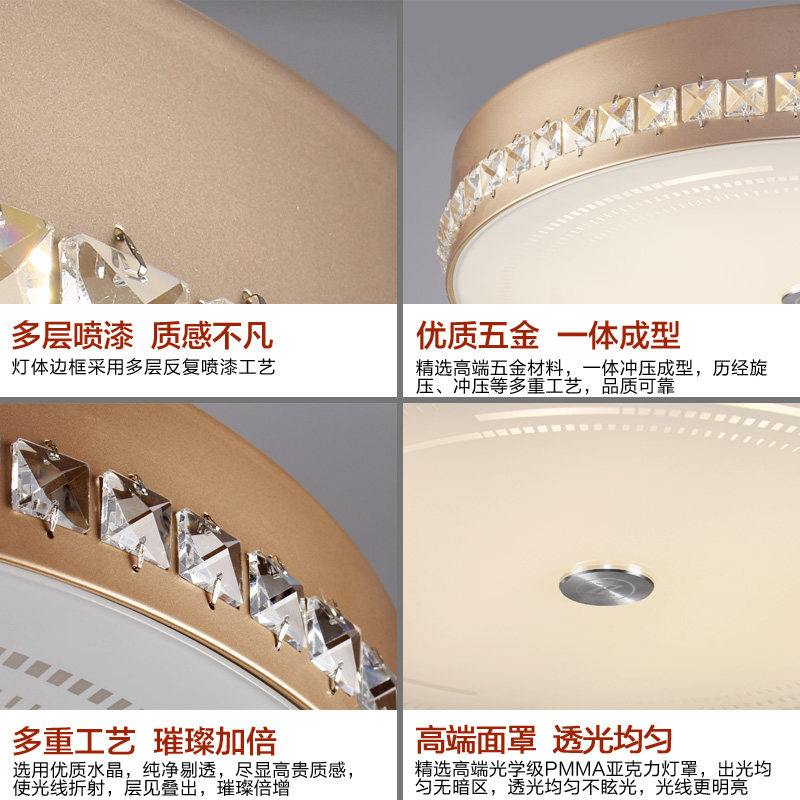 多层喷漆 质感不凡
灯体边框采用多层反复喷漆工艺

优质五金 一体成型
精选高端五金材料，一体冲压成型，历经旋压、冲压等多重工艺，品质可靠

多重工艺 璀璨加倍
选用优质水晶，纯净剔透，尽显高贵质感，使光线折射，层见叠出，璀璨倍增

高端面罩 透光均匀
精选高端光学级PMMA亚克力灯罩，出光均匀无暗区，透光均匀不眩光，光线更明亮