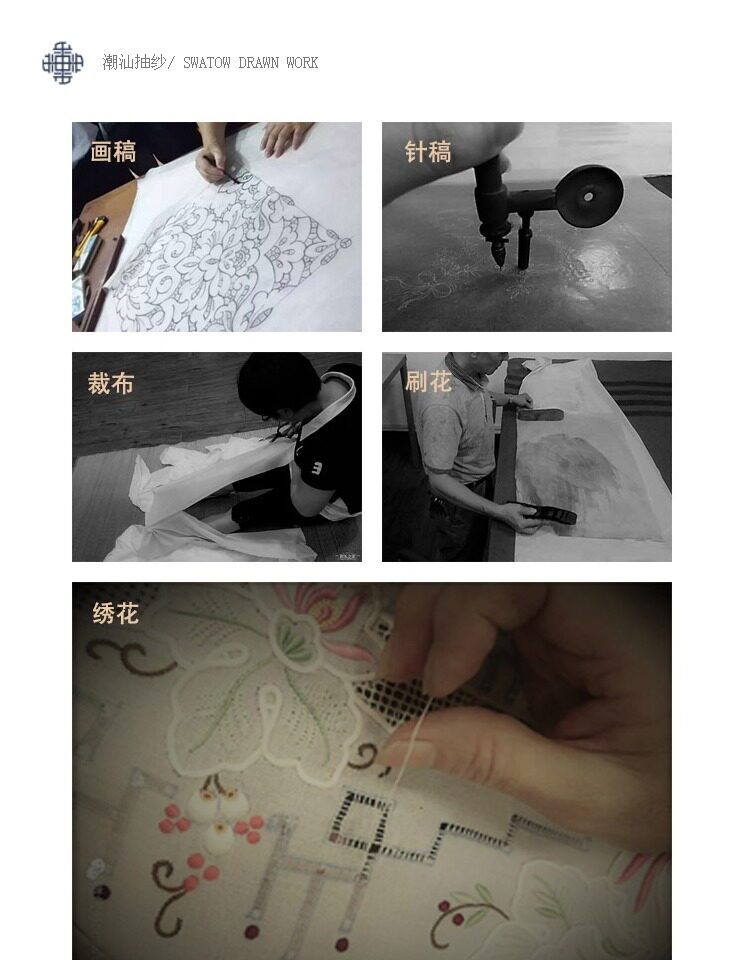 潮汕抽纱/ SWATOW DRAWN WORK

画稿

针稿

裁布

刷花

绣花