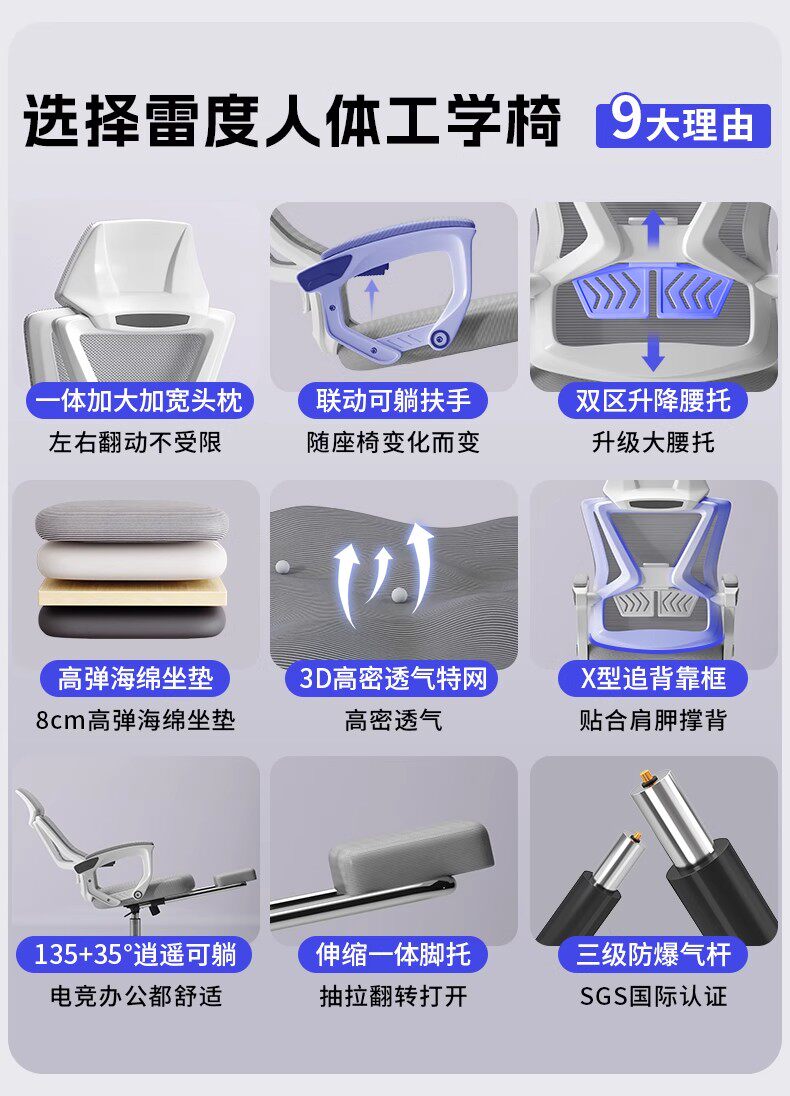 选择雷度人体工学椅 9大理由

一体加大加宽头枕
左右翻动不受限

联动可躺扶手
随座椅变化而变

双区升降腰托
升级大腰托

高弹海绵坐垫
8cm高弹海绵坐垫

3D高密透气特网
高密透气

X型追背靠框
贴合肩胛撑背

135+35°逍遥可躺
电竞办公都舒适

伸缩一体脚托
抽拉翻转打开

三级防爆气杆
SGS国际认证