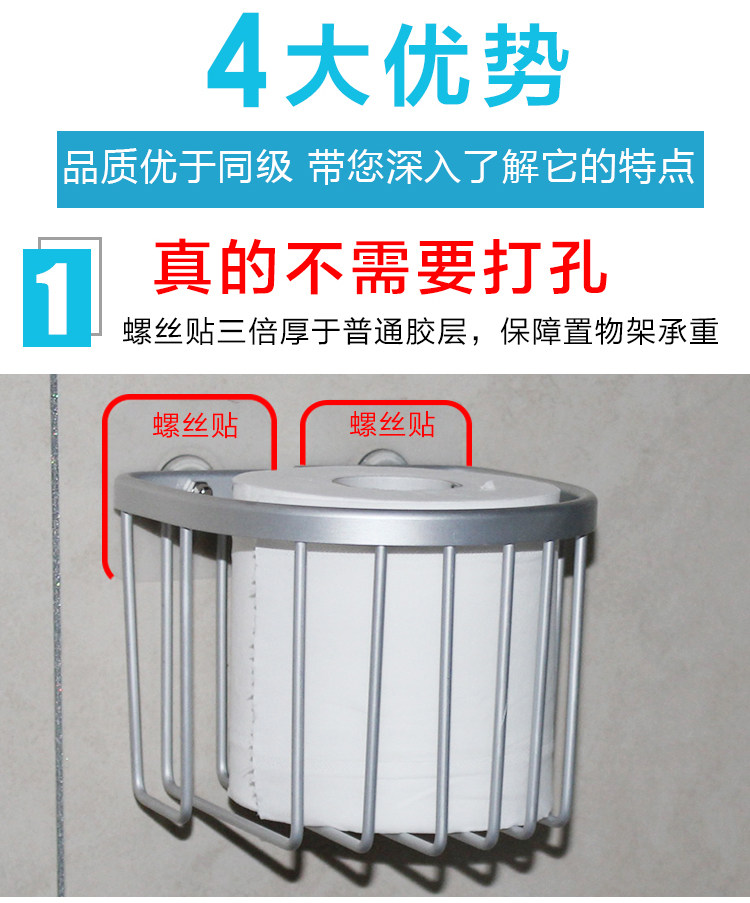 4大优势

品质优于同级 带您深入了解它的特点

1

真的不需要打孔

螺丝贴三倍厚于普通胶层，保障置物架承重

螺丝贴

螺丝贴