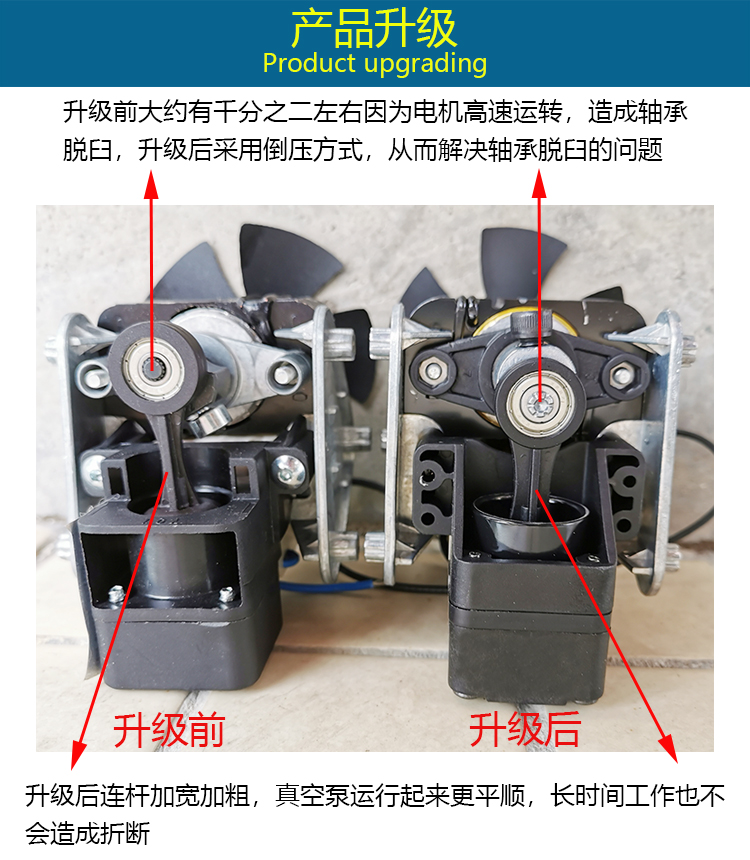 产品升级
Product upgrading

升级前大约有千分之二左右因为电机高速运转，造成轴承脱臼，升级后采用倒压方式，从而解决轴承脱臼的问题

升级前

升级后

升级后连杆加宽加粗，真空泵运行起来更平顺，长时间工作也不会造成折断