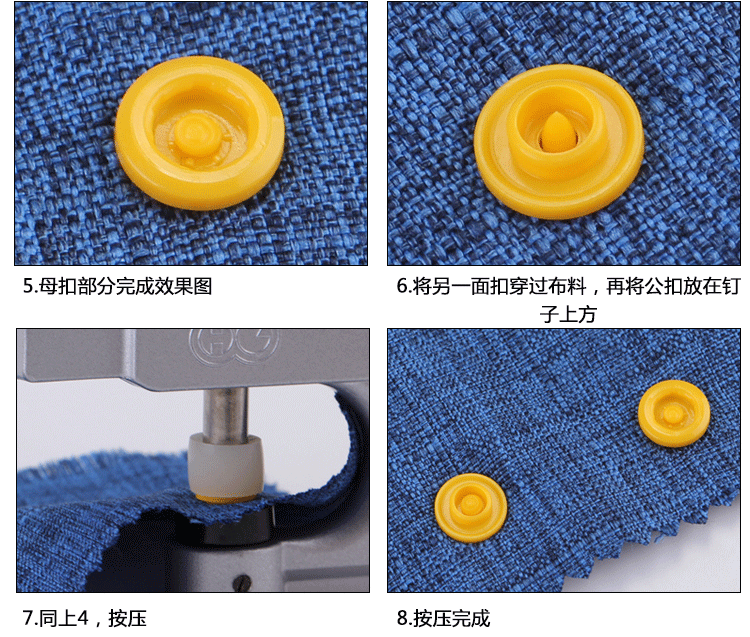 5.母扣部分完成效果图

6.将另一面扣穿过布料，再将公扣放在钉子上方

HG

7.同上4，按压

8.按压完成