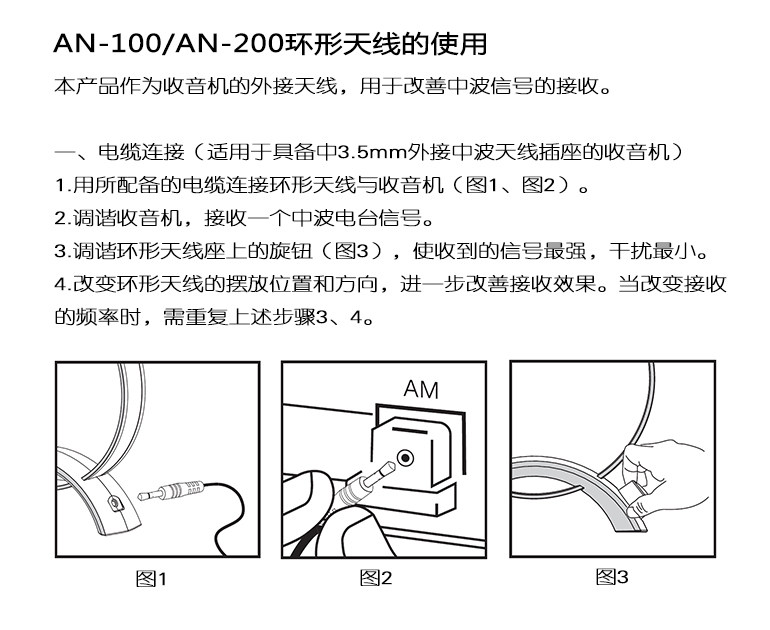 AN-100/AN-200环形天线的使用

本产品作为收音机的外接天线，用于改善中波信号的接收。

一、电缆连接（适用于具备中3.5mm外接中波天线插座的收音机）
1.用所配备的电缆连接环形天线与收音机（图1、图2）。
2.调谐收音机，接收一个中波电台信号。
3.调谐环形天线座上的旋钮（图3），使收到的信号最强，干扰最小。
4.改变环形天线的摆放位置和方向，进一步改善接收效果。当改变接收的频率时，需重复上述步骤3、4。

AM

图1

图2

图3