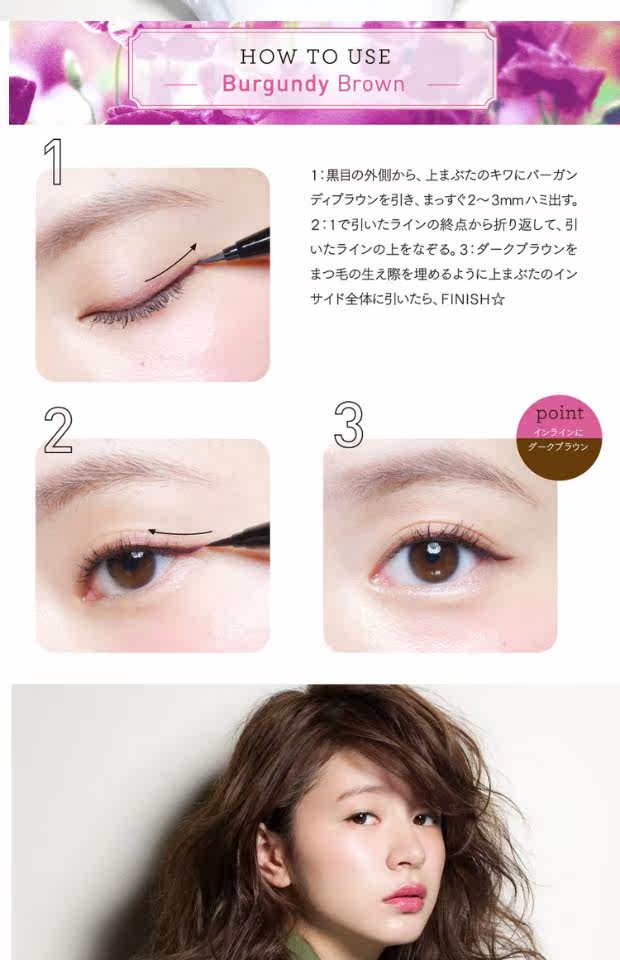 HOW TO USE
Burgundy Brown

1

1：黒目の外側から、上まぶたのキワにバーガンディブラウンを引き、まっすぐ2〜3mmハミ出す。2：1で引いたラインの終点から折り返して、引いたラインの上をなぞる。3：ダークブラウンをまつ毛の生え際を埋めるように上まぶたのインサイド全体に引いたら、FINISH☆

2

3

point
インラインに
ダークブラウン