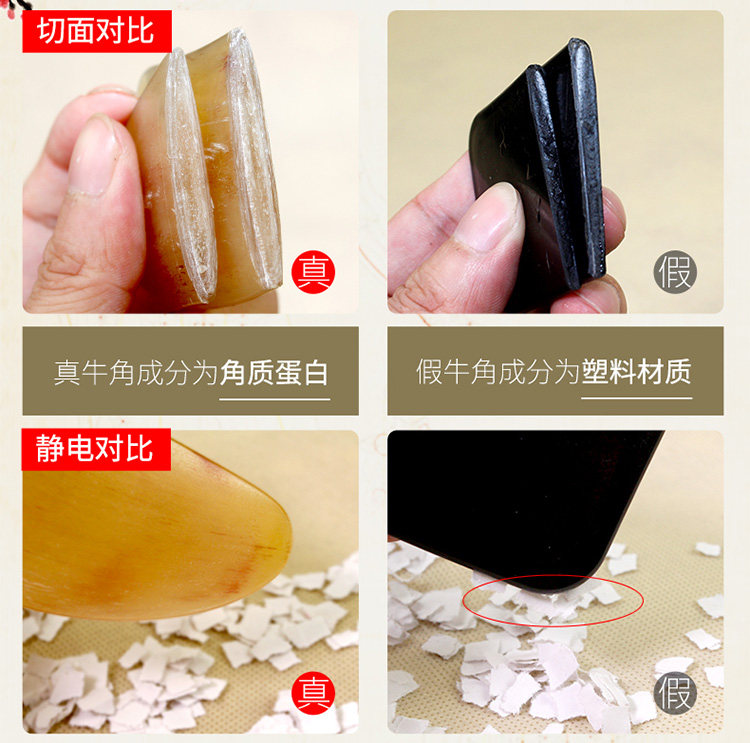 切面对比

真

假

真牛角成分为角质蛋白

假牛角成分为塑料材质

静电对比

真

假