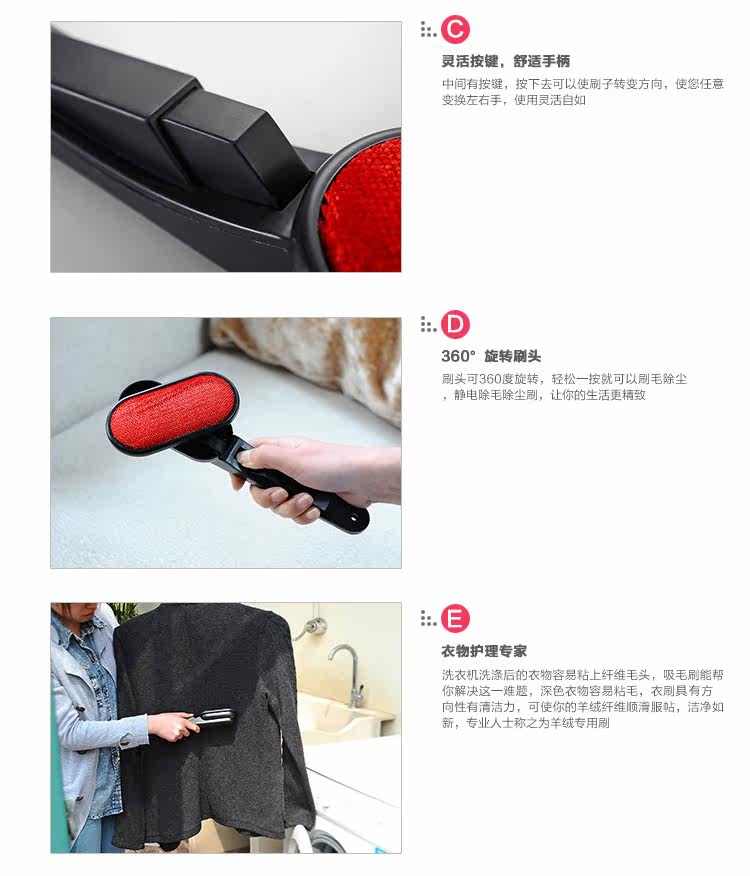 C

灵活按键，舒适手柄

中间有按键，按下去可以使刷子转变方向，使您任意变换左右手，使用灵活自如

D

360° 旋转刷头

刷头可360度旋转，轻松一按就可以刷毛除尘，静电除毛除尘刷，让你的生活更精致

E

衣物护理专家

洗衣机洗涤后的衣物容易粘上纤维毛头，吸毛刷能帮你解决这一难题，深色衣物容易粘毛，衣刷具有方向性有清洁力，可使你的羊绒纤维顺滑服帖，洁净如新，专业人士称之为羊绒专用刷