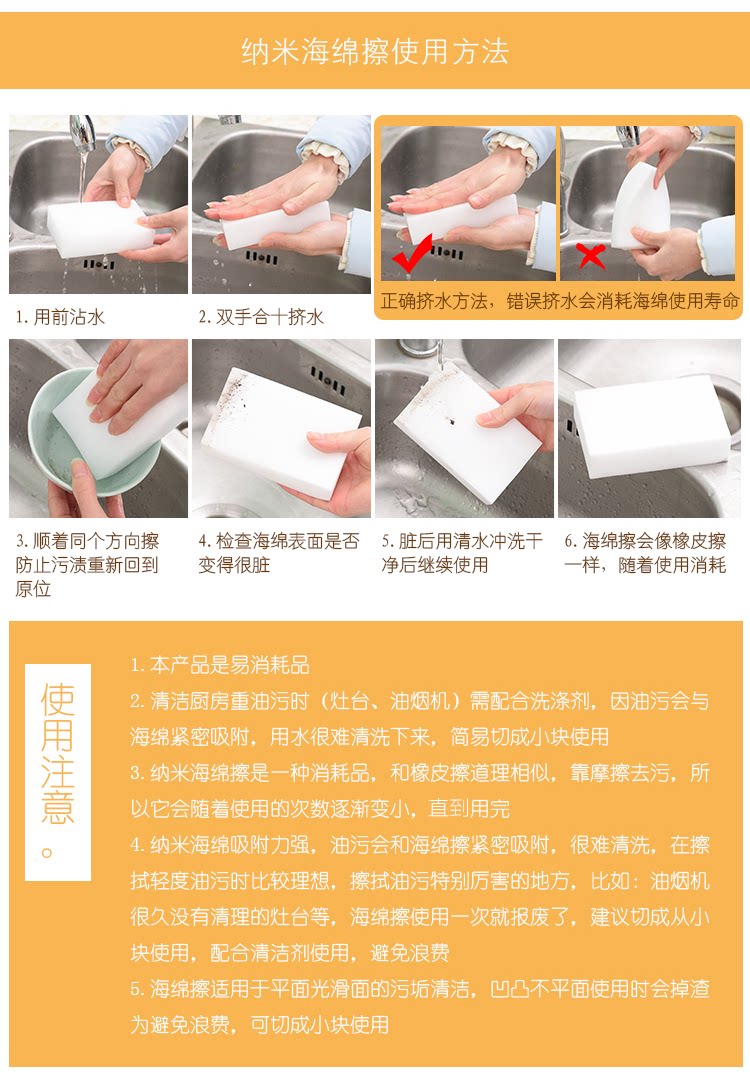 纳米海绵擦使用方法

1. 用前沾水

2. 双手合十挤水

正确挤水方法，错误挤水会消耗海绵使用寿命

3. 顺着同个方向擦防止污渍重新回到原位

4. 检查海绵表面是否变得很脏

5. 脏后用清水冲洗干净后继续使用

6. 海绵擦会像橡皮擦一样，随着使用消耗

使用注意。

1. 本产品是易消耗品

2. 清洁厨房重油污时（灶台、油烟机）需配合洗涤剂，因油污会与海绵紧密吸附，用水很难清洗下来，简易切成小块使用

3. 纳米海绵擦是一种消耗品，和橡皮擦道理相似，靠摩擦去污，所以它会随着使用的次数逐渐变小，直到用完

4. 纳米海绵吸附力强，油污会和海绵擦紧密吸附，很难清洗，在擦拭轻度油污时比较理想，擦拭油污特别厉害的地方，比如：油烟机很久没有清理的灶台等，海绵擦使用一次就报废了，建议切成从小块使用，配合清洁剂使用，避免浪费

5. 海绵擦适用于平面光滑面的污垢清洁，凹凸不平面使用时会掉渣为避免浪费，可切成小块使用