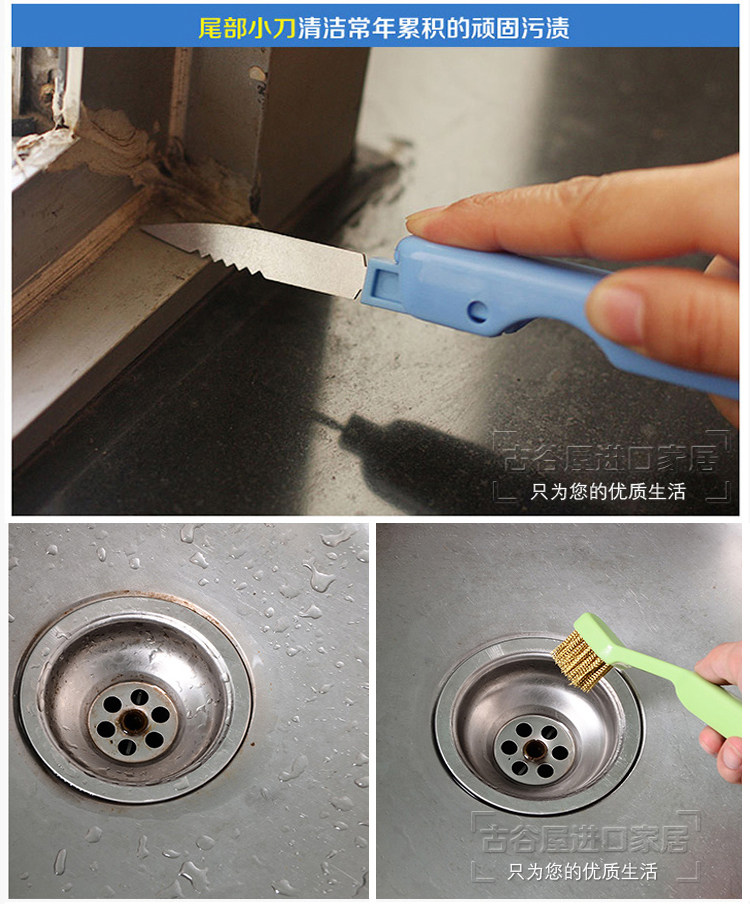 尾部小刀清洁常年累积的顽固污渍

古谷屋进口家居
只为您的优质生活

古谷屋进口家居
只为您的优质生活