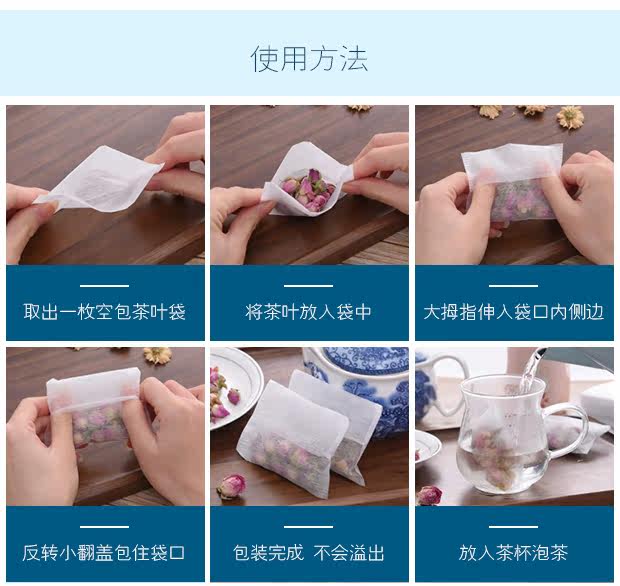 使用方法

取出一枚空包茶叶袋

将茶叶放入袋中

大拇指伸入袋口内侧边

反转小翻盖包住袋口

包装完成 不会溢出

放入茶杯泡茶