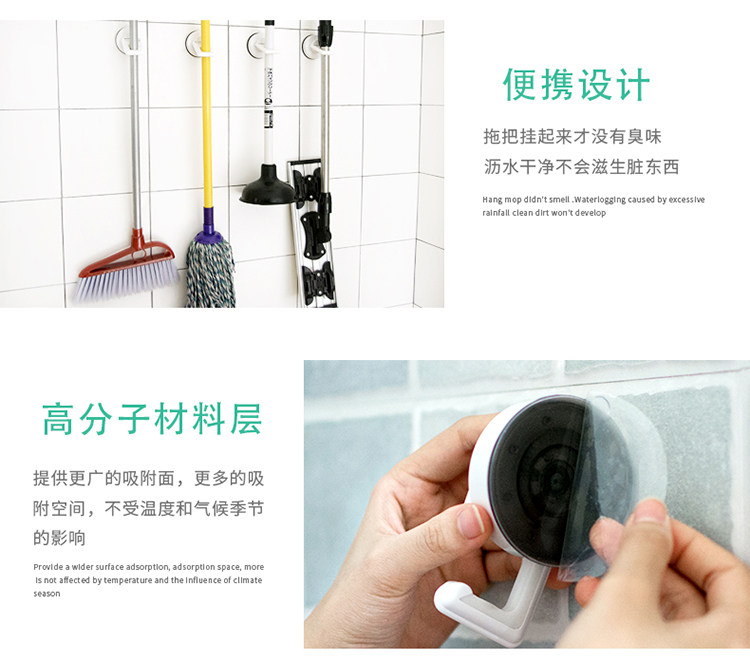 便携设计

拖把挂起来才没有臭味
沥水干净不会滋生脏东西

Hang mop didn't smell .Waterlogging caused by excessive rainfall clean dirt won't develop

高分子材料层

提供更广的吸附面，更多的吸附空间，不受温度和气候季节的影响

Provide a wider surface adsorption, adsorption space, more is not affected by temperature and the influence of climate season