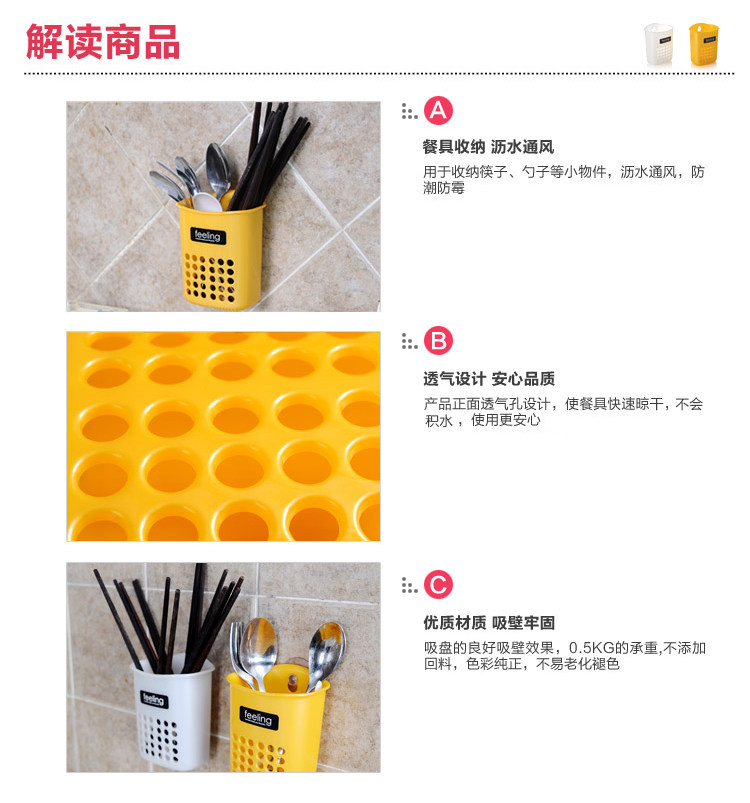 解读商品

feeling

A

餐具收纳 沥水通风

用于收纳筷子、勺子等小物件，沥水通风，防潮防霉

B

透气设计 安心品质

产品正面透气孔设计，使餐具快速晾干，不会积水，使用更安心

feeling

feeling

C

优质材质 吸壁牢固

吸盘的良好吸壁效果，0.5KG的承重,不添加回料，色彩纯正，不易老化褪色