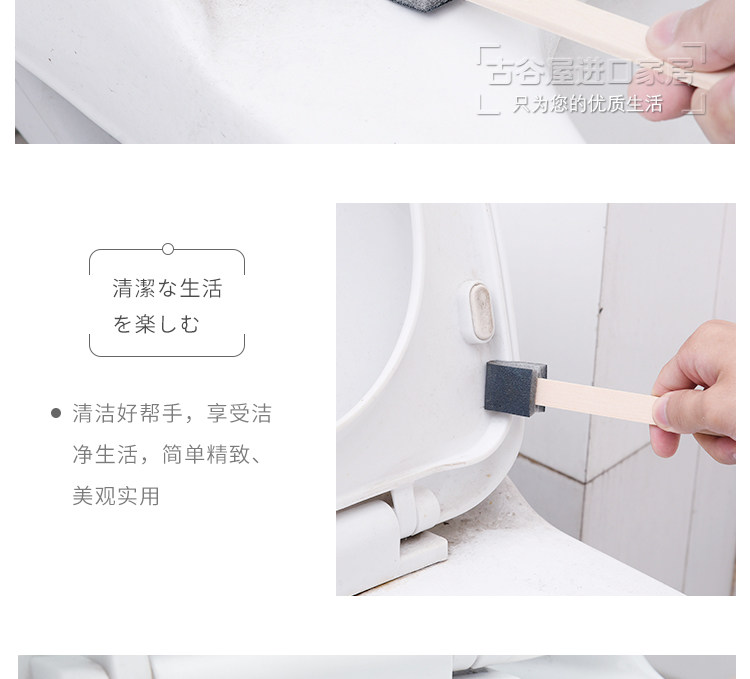 古谷屋进口家居
只为您的优质生活

清潔な生活
を楽しむ

清洁好帮手，享受洁净生活，简单精致、美观实用