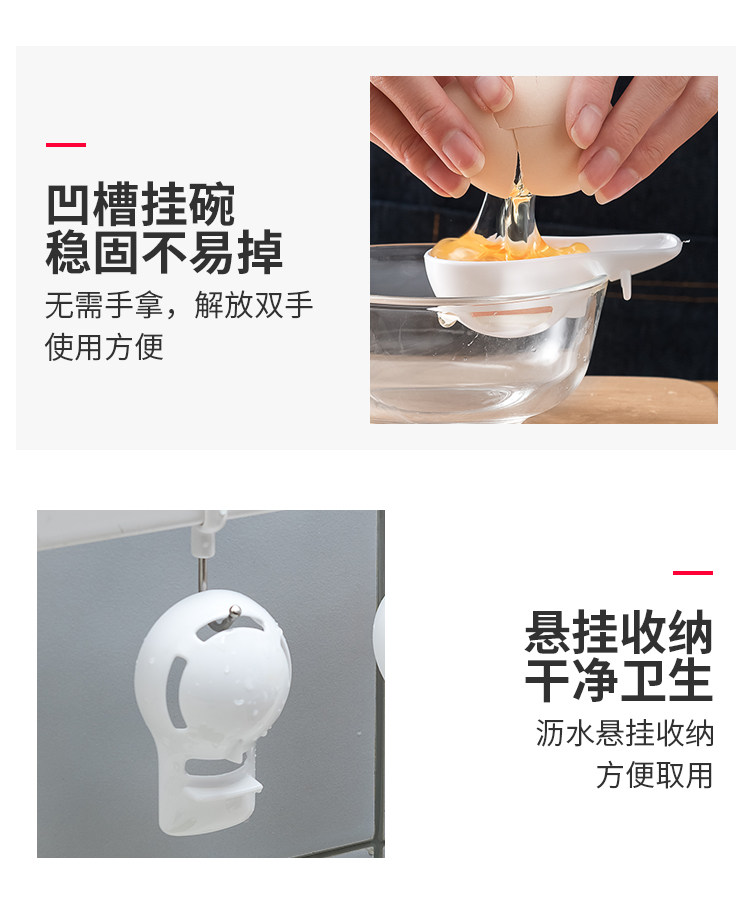 凹槽挂碗
稳固不易掉

无需手拿，解放双手
使用方便

悬挂收纳
干净卫生

沥水悬挂收纳
方便取用