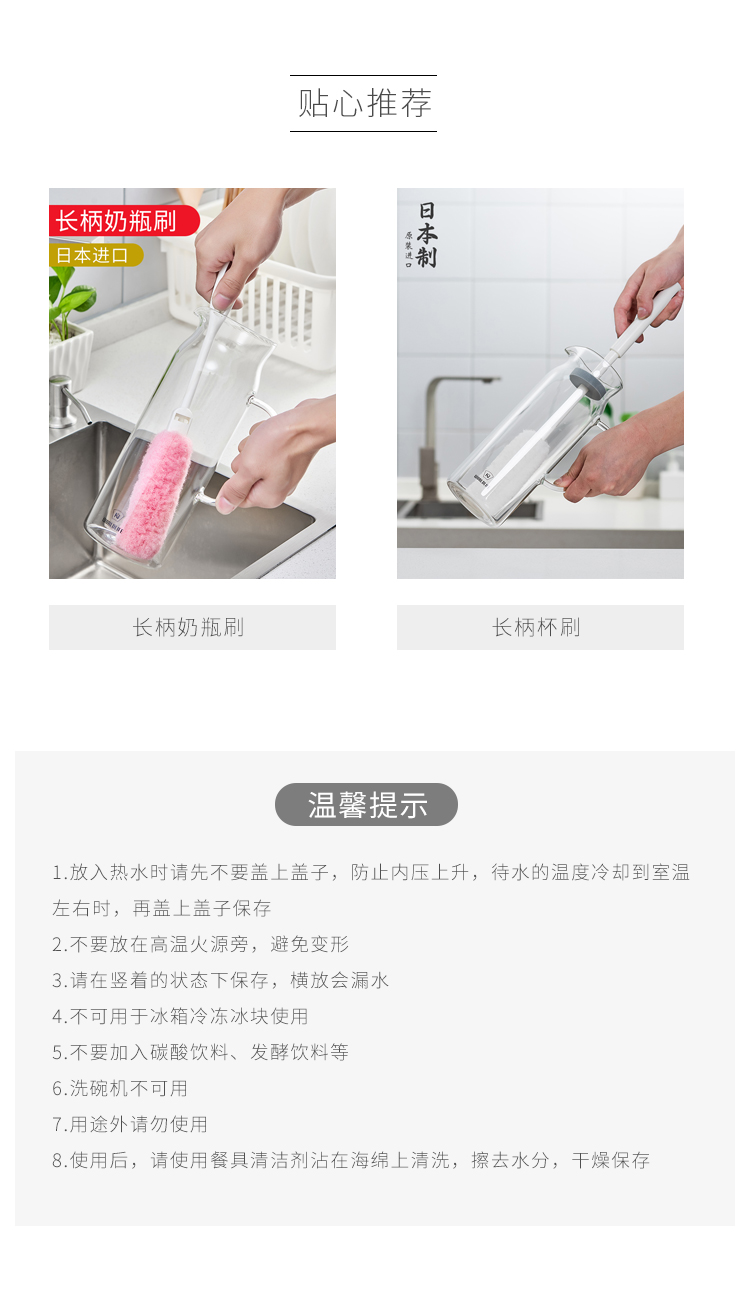 贴心推荐

长柄奶瓶刷
日本进口

日本制
原装进口

长柄奶瓶刷

长柄杯刷

温馨提示

1.放入热水时请先不要盖上盖子，防止内压上升，待水的温度冷却到室温左右时，再盖上盖子保存

2.不要放在高温火源旁，避免变形

3.请在竖着的状态下保存，横放会漏水

4.不可用于冰箱冷冻冰块使用

5.不要加入碳酸饮料、发酵饮料等

6.洗碗机不可用

7.用途外请勿使用

8.使用后，请使用餐具清洁剂沾在海绵上清洗，擦去水分，干燥保存