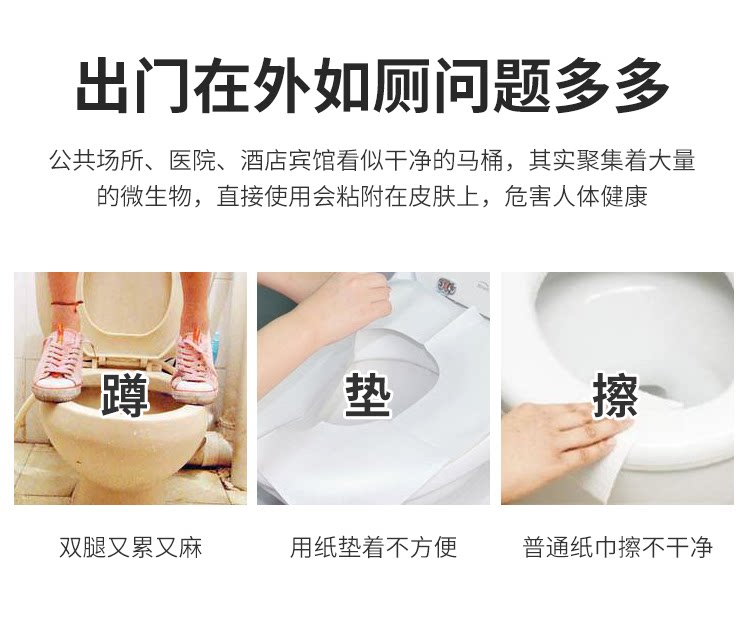 出门在外如厕问题多多

公共场所、医院、酒店宾馆看似干净的马桶，其实聚集着大量的微生物，直接使用会粘附在皮肤上，危害人体健康

蹲

垫

擦

双腿又累又麻

用纸垫着不方便

普通纸巾擦不干净