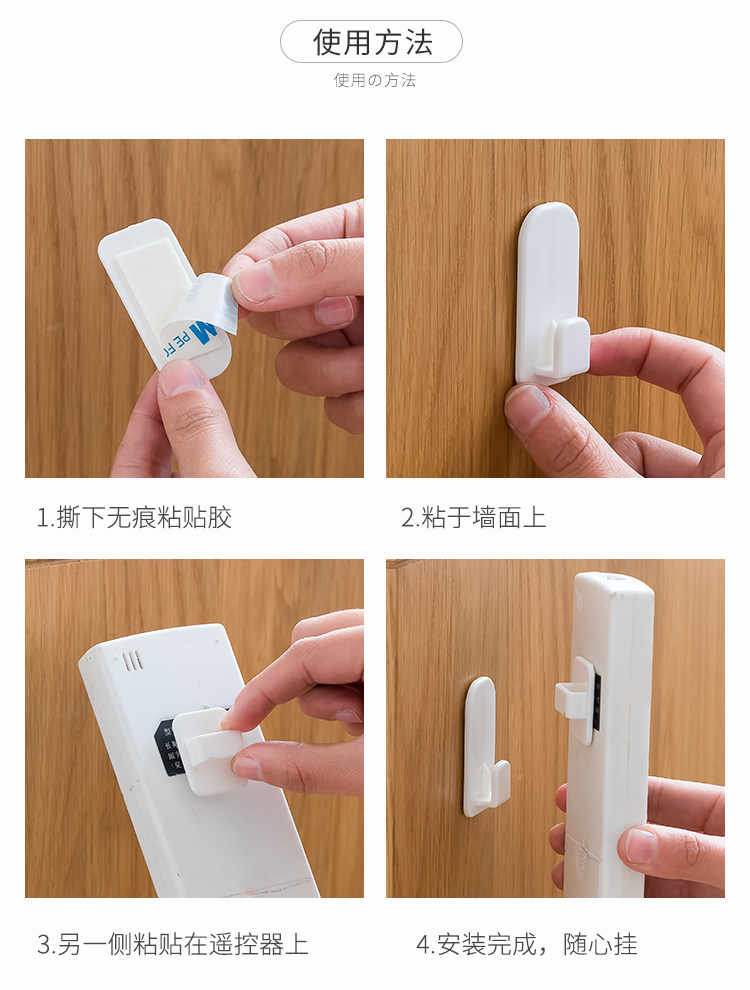 使用方法
使用の方法

3M
PE F

1.撕下无痕粘贴胶

2.粘于墙面上

3.另一侧粘贴在遥控器上

4.安装完成，随心挂