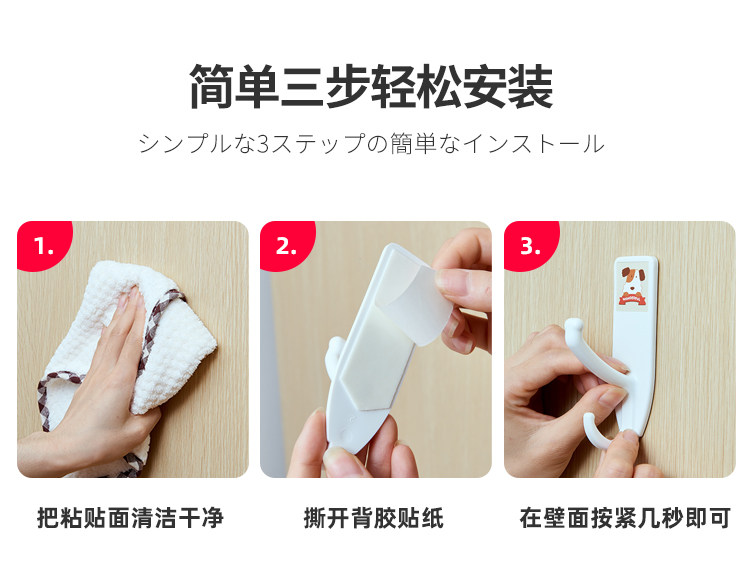 简单三步轻松安装

シンプルな3ステップの簡単なインストール

1.

把粘贴面清洁干净

2.

撕开背胶贴纸

3.

在壁面按紧几秒即可