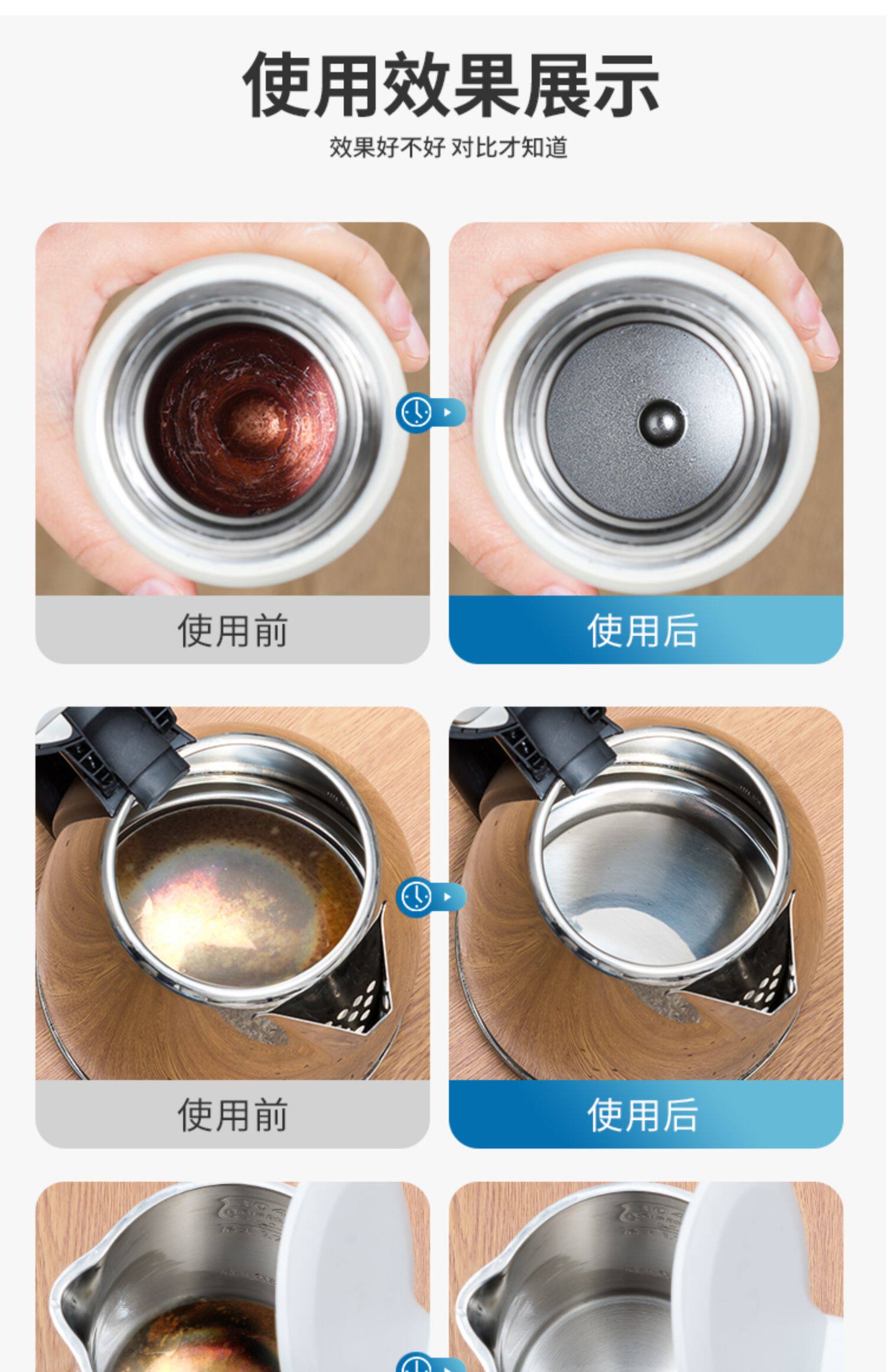 使用效果展示

效果好不好 对比才知道

使用前

使用后

使用前

使用后