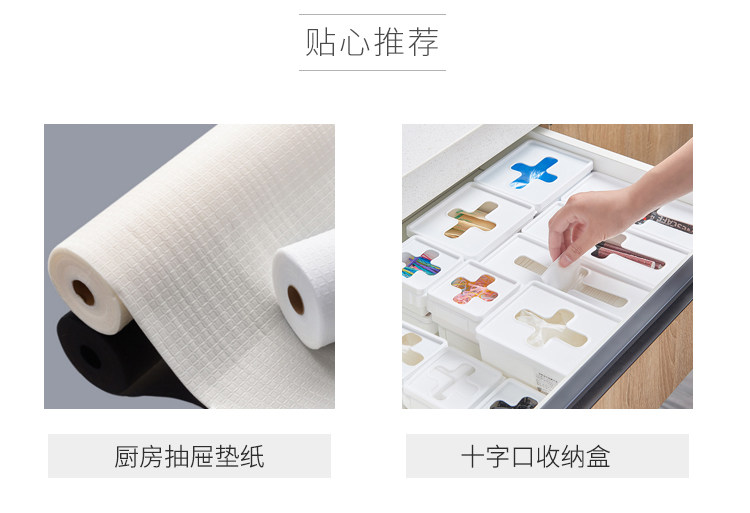 贴心推荐

厨房抽屉垫纸

十字口收纳盒