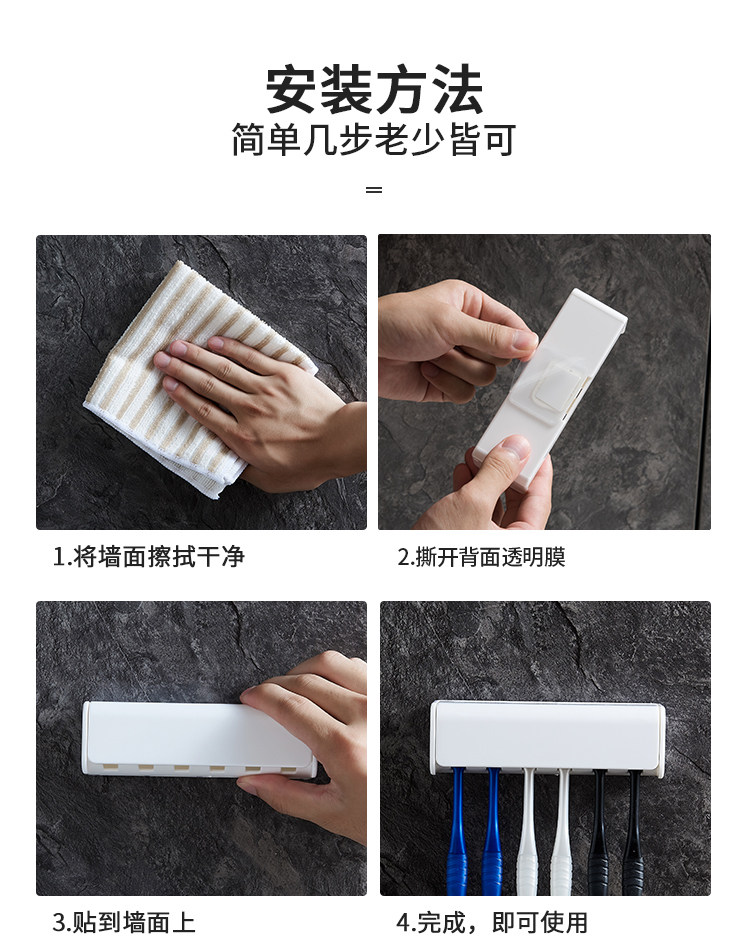 安装方法
简单几步老少皆可

1.将墙面擦拭干净

2.撕开背面透明膜

3.贴到墙面上

4.完成，即可使用