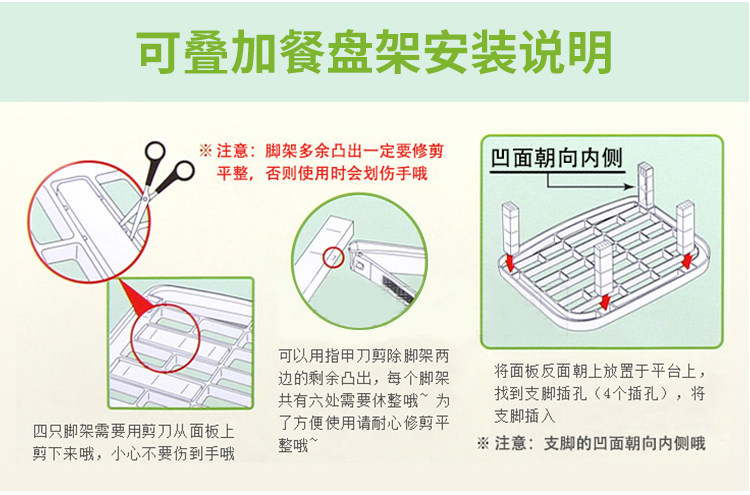 可叠加餐盘架安装说明

※ 注意：脚架多余凸出一定要修剪平整，否则使用时会划伤手哦

四只脚架需要用剪刀从面板上剪下来哦，小心不要伤到手哦

可以用指甲刀剪除脚架两边的剩余凸出，每个脚架共有六处需要休整哦~ 为了方便使用请耐心修剪平整哦~

凹面朝向内侧

将面板反面朝上放置于平台上，找到支脚插孔（4个插孔），将支脚插入

※ 注意：支脚的凹面朝向内侧哦