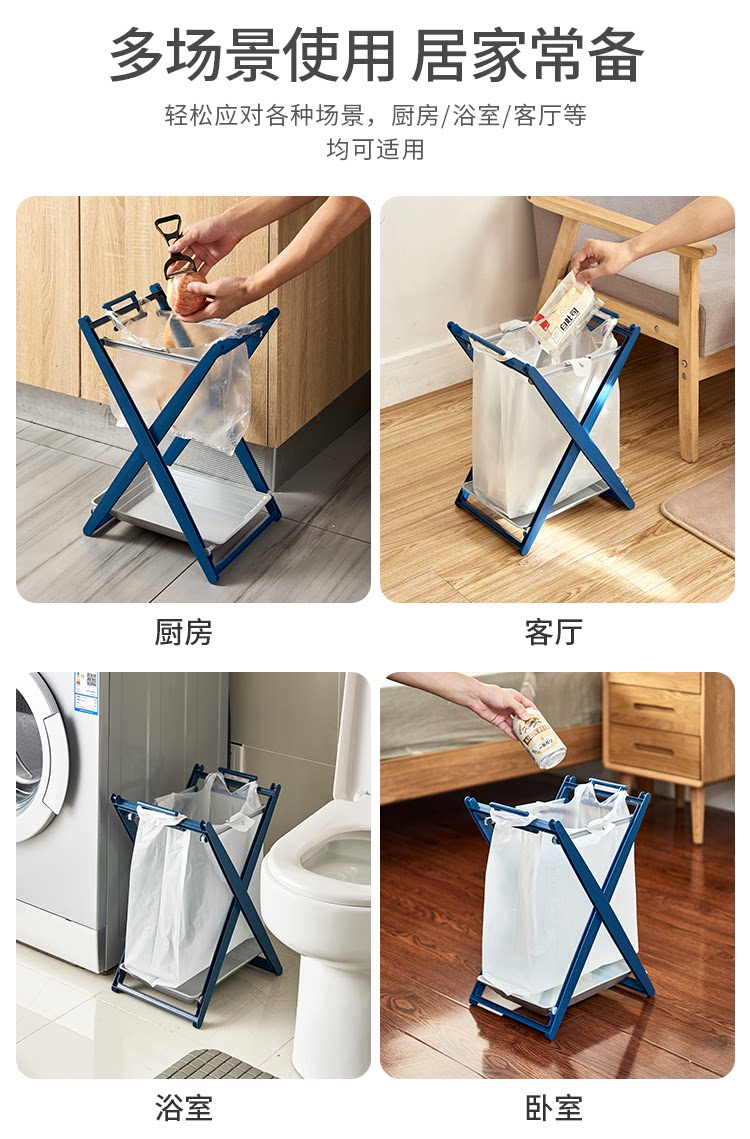 多场景使用 居家常备

轻松应对各种场景，厨房/浴室/客厅等均可适用

厨房

客厅

浴室

卧室