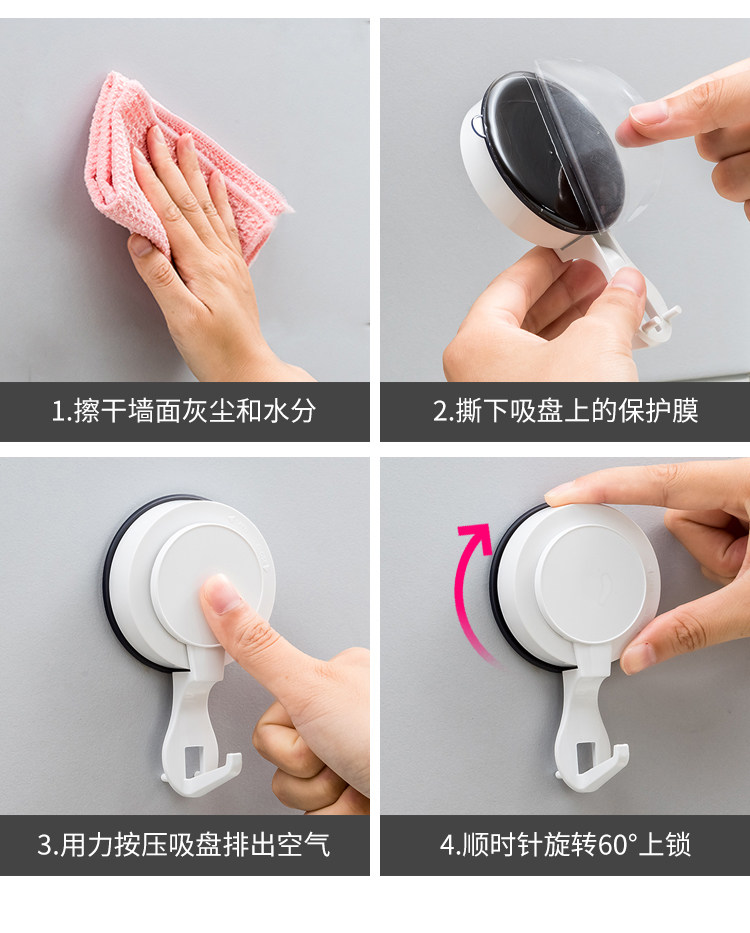 1.擦干墙面灰尘和水分

2.撕下吸盘上的保护膜

3.用力按压吸盘排出空气

4.顺时针旋转60°上锁