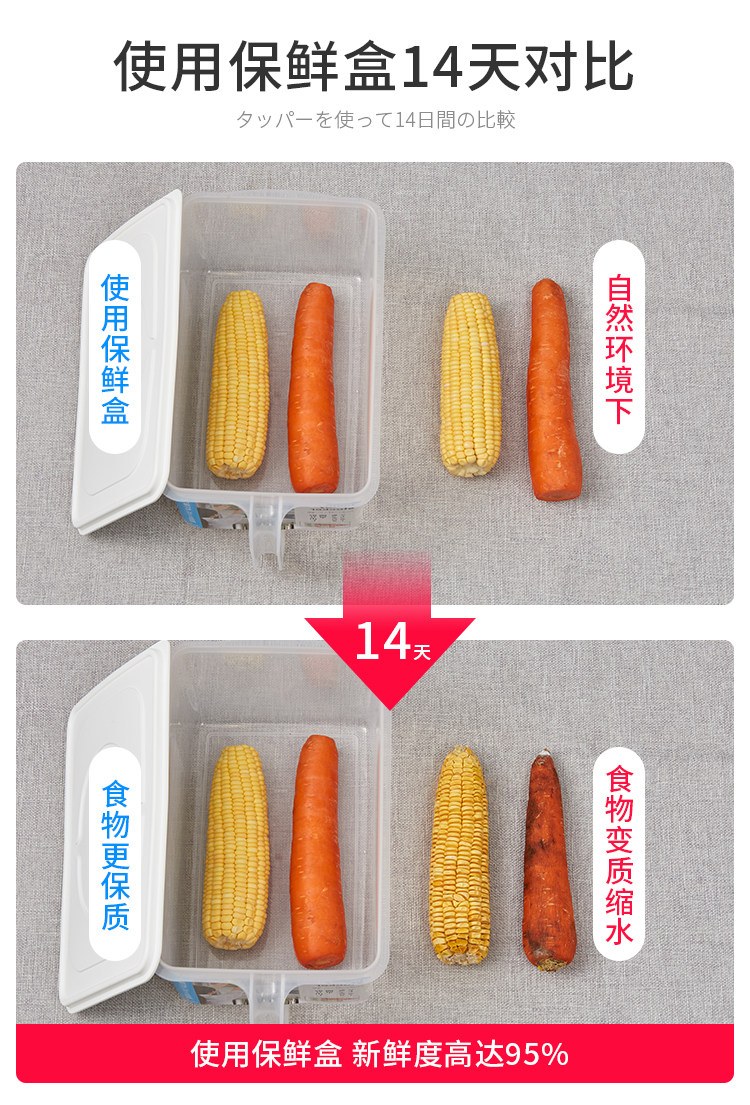 使用保鲜盒14天对比

タッパーを使って14日間の比較

使用保鲜盒

自然环境下

14天

食物更保质

食物变质缩水

使用保鲜盒 新鲜度高达95%