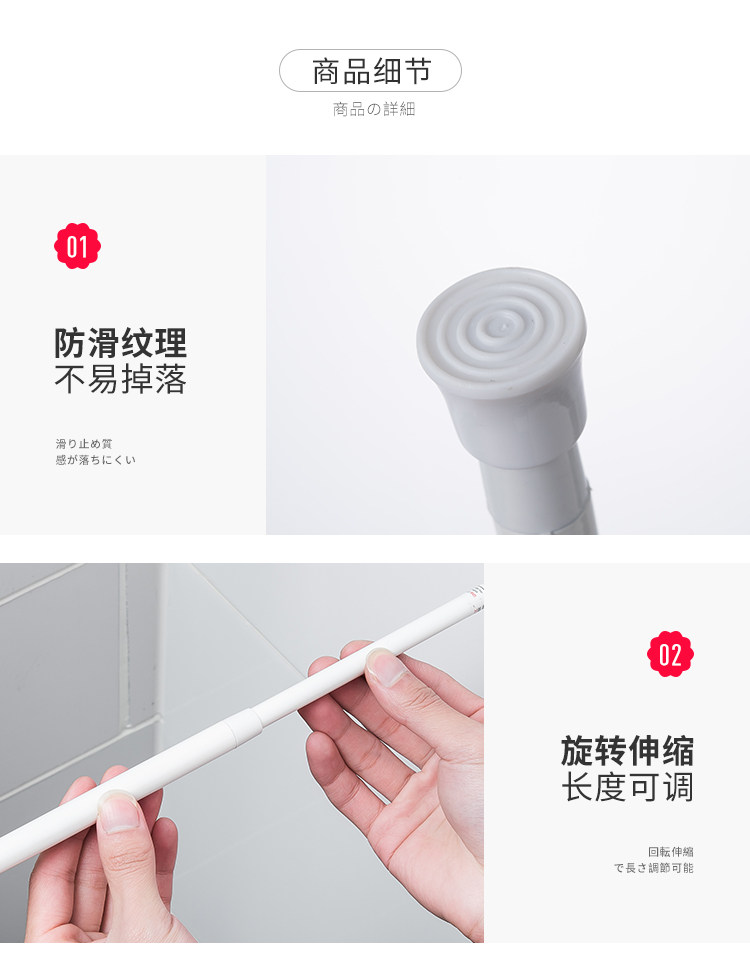 商品细节
商品の詳細

01

防滑纹理
不易掉落

滑り止め質
感が落ちにくい

02

旋转伸缩
长度可调

回転伸縮
で長さ調節可能