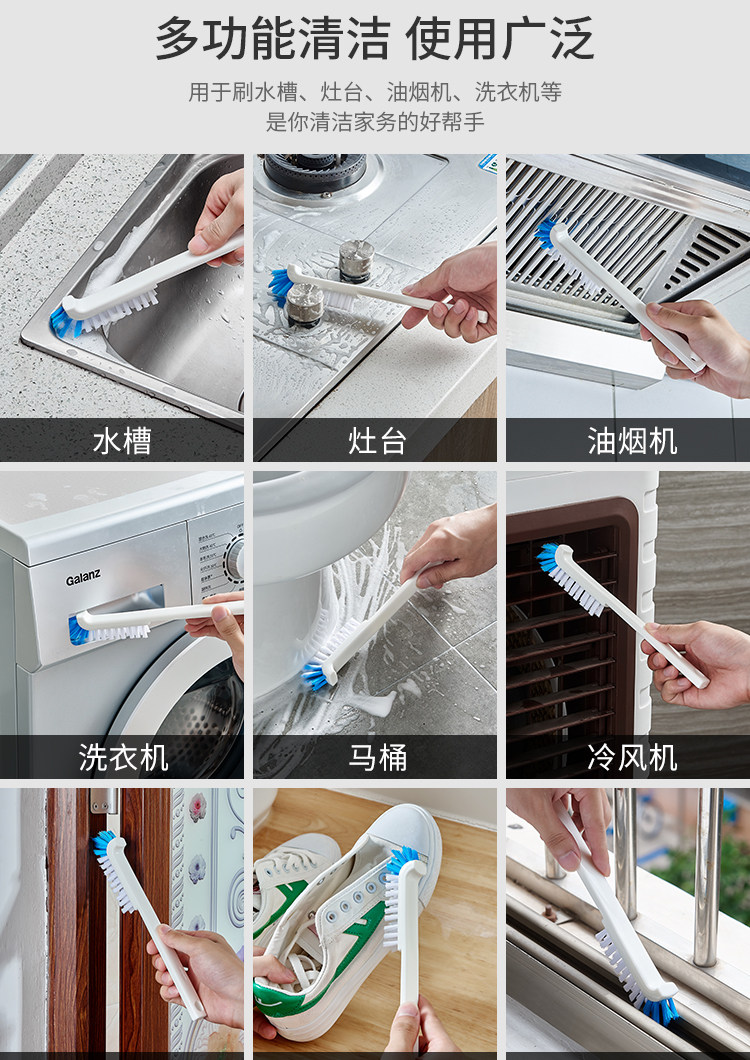 多功能清洁 使用广泛

用于刷水槽、灶台、油烟机、洗衣机等
是你清洁家务的好帮手

水槽

灶台

油烟机

Galanz

洗衣机

马桶

冷风机