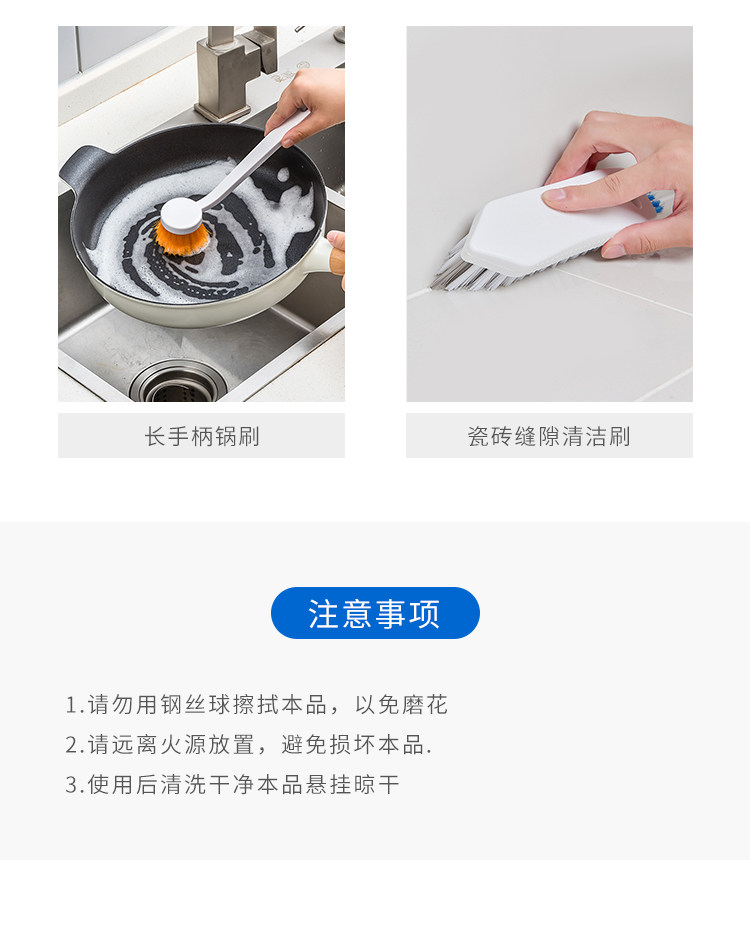 长手柄锅刷

瓷砖缝隙清洁刷

注意事项

1.请勿用钢丝球擦拭本品，以免磨花
2.请远离火源放置，避免损坏本品.
3.使用后清洗干净本品悬挂晾干